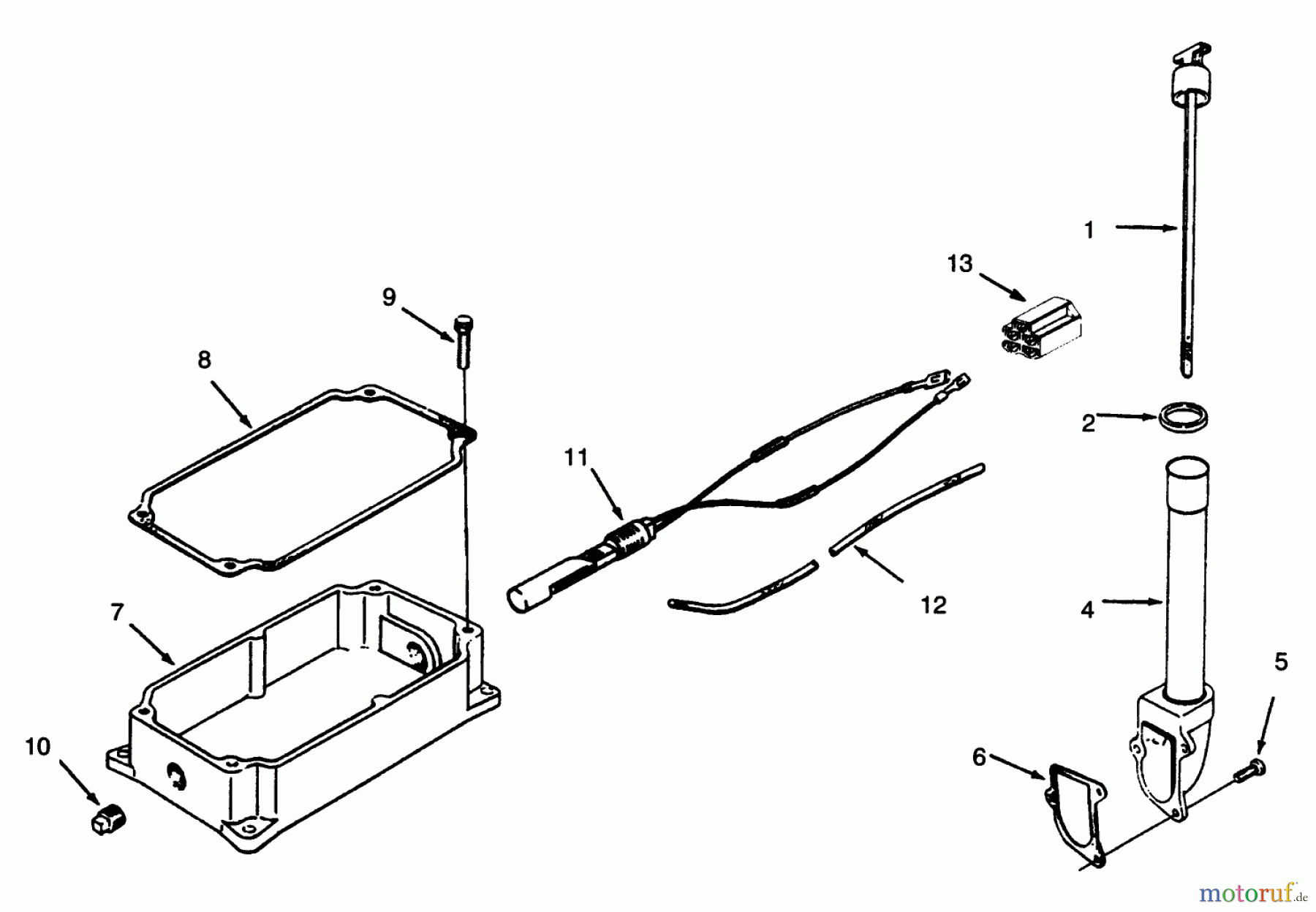 1

13

9

8

2

11

12

4

7

5

10

6

motoruf.de