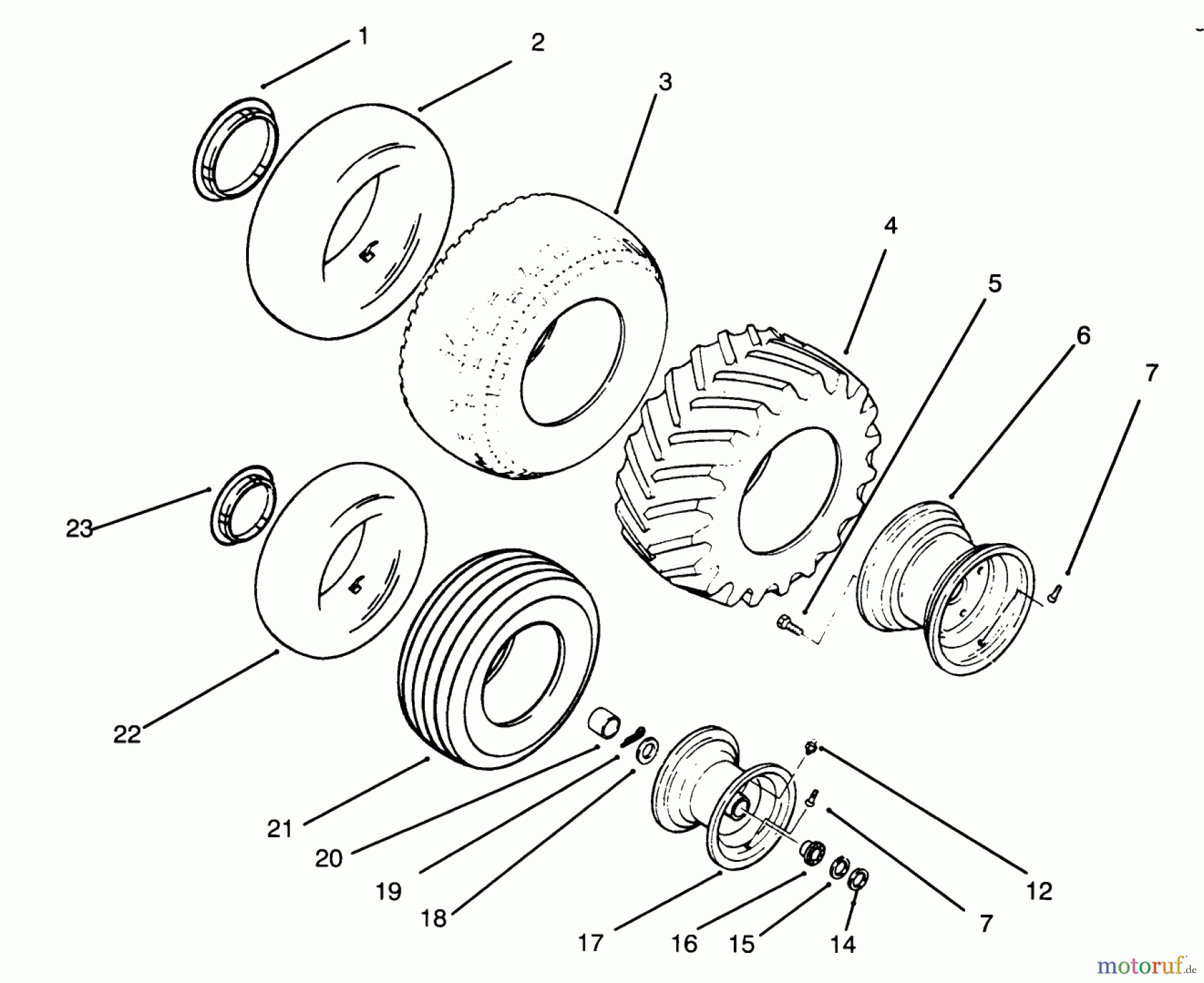 1
2
3
4
5
6
7
23
22
21
20
19
18
17
16
15
14
7
12
motoruf.de