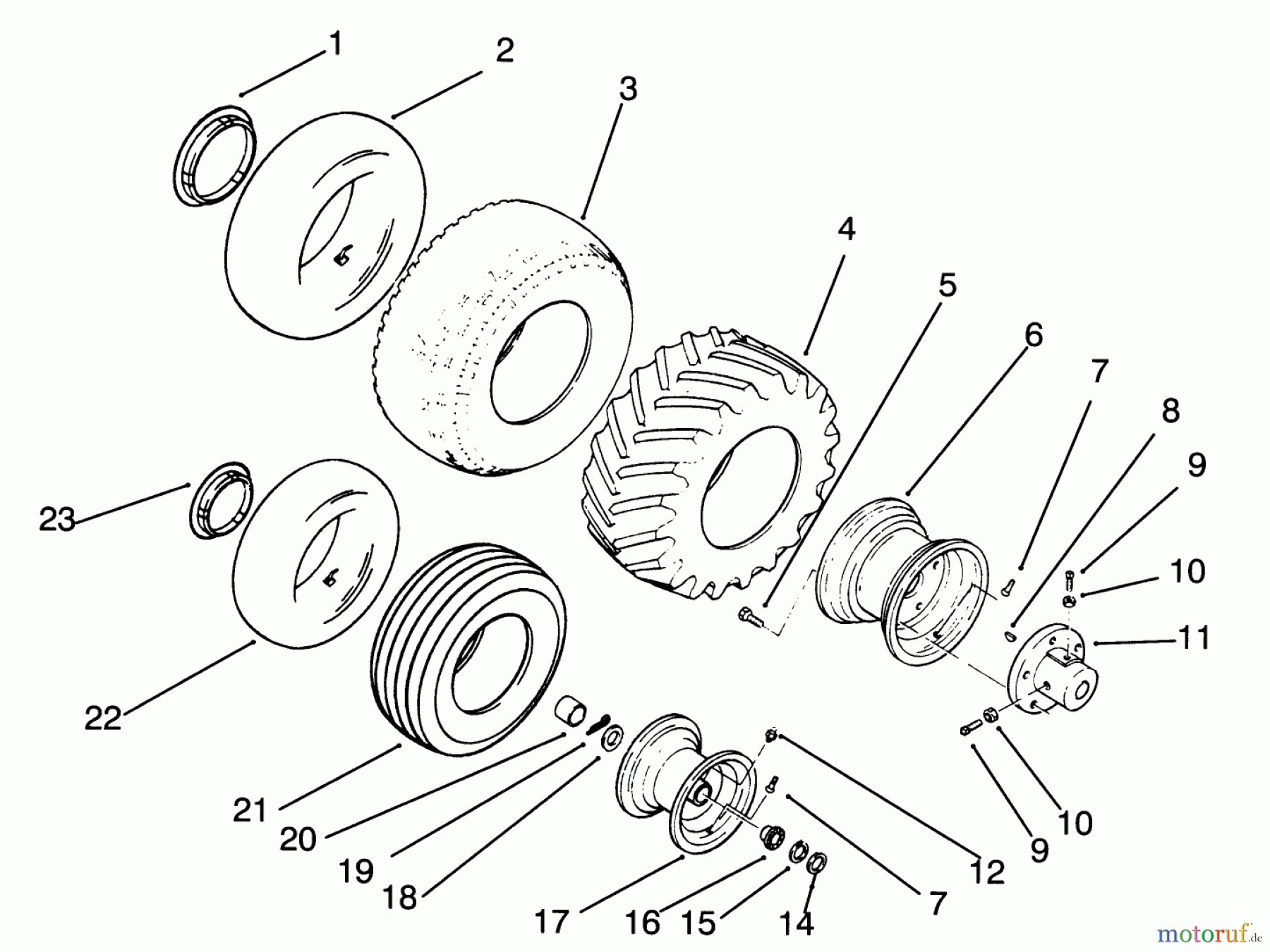 1
2
3
4
5
6
7
8
9
10
11
23
22
21
20
19
18
17
16
15
14
7
12
9
10
motoruf.de