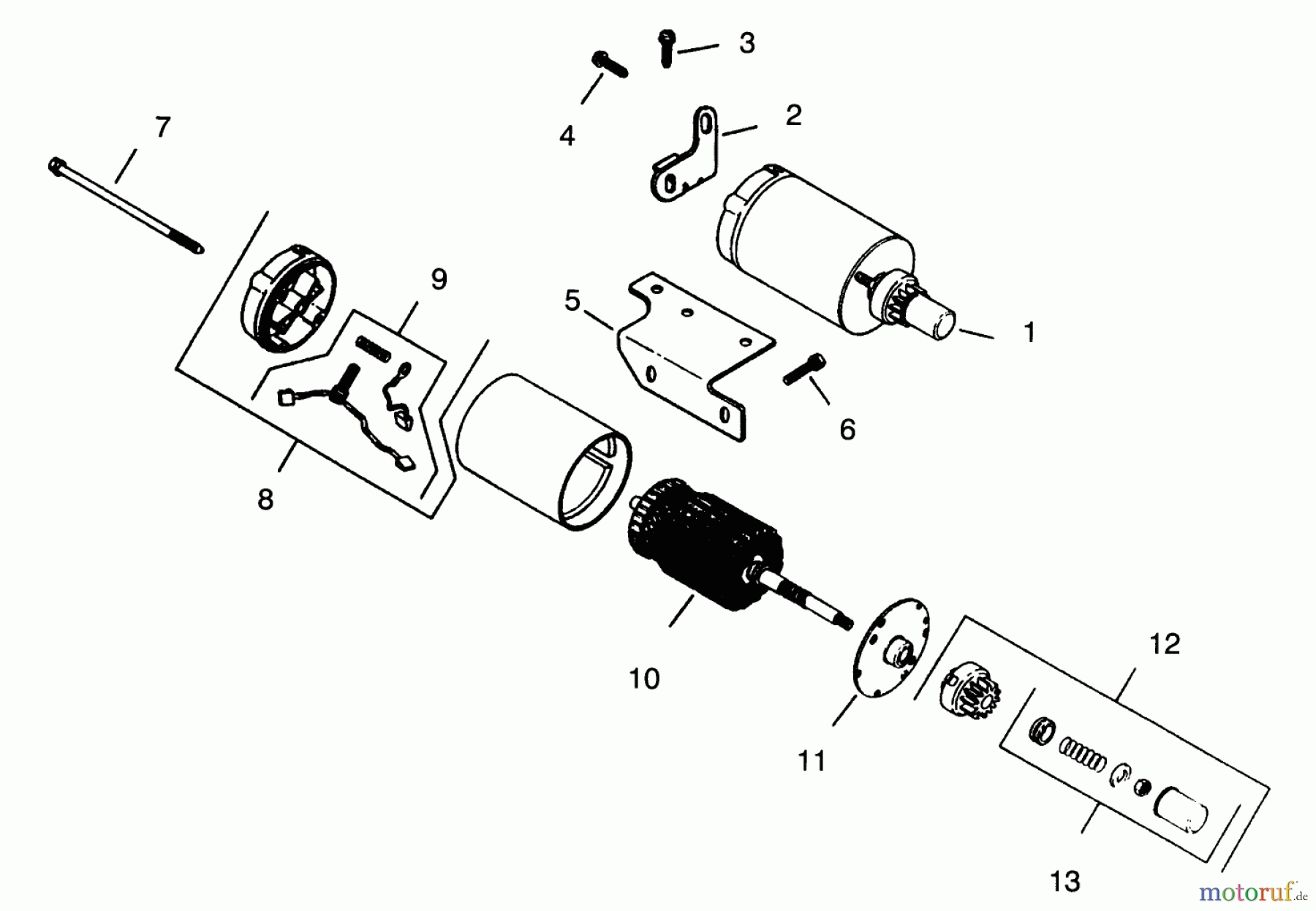 3
4
2
7
9
5
1
6
8
10
12
11
13
motoruf.de