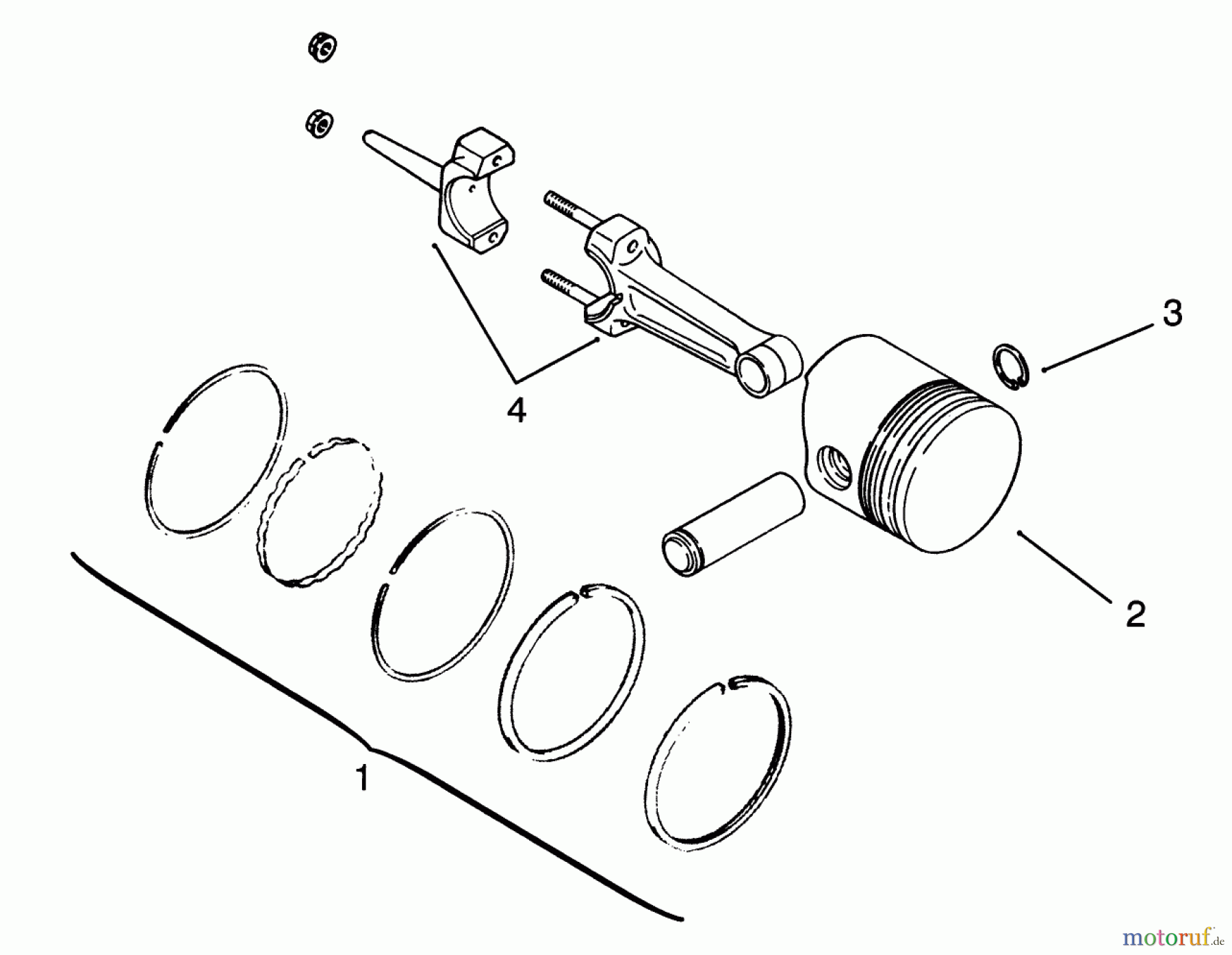 3

4

2

1

motoruf.de