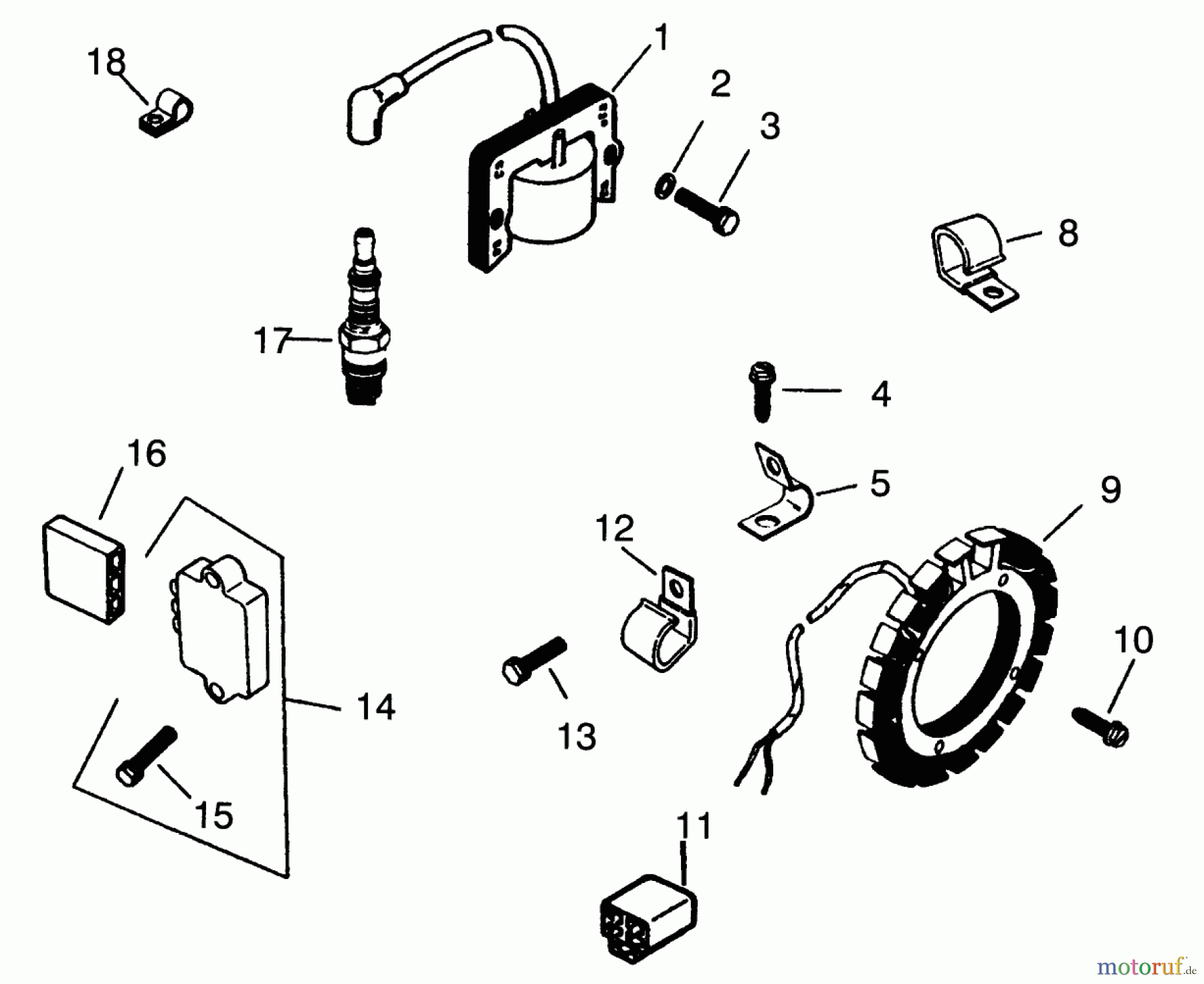 18
1
2
3
8
17
4
16
5
9
12
10
14
13
15
11
motoruf.de