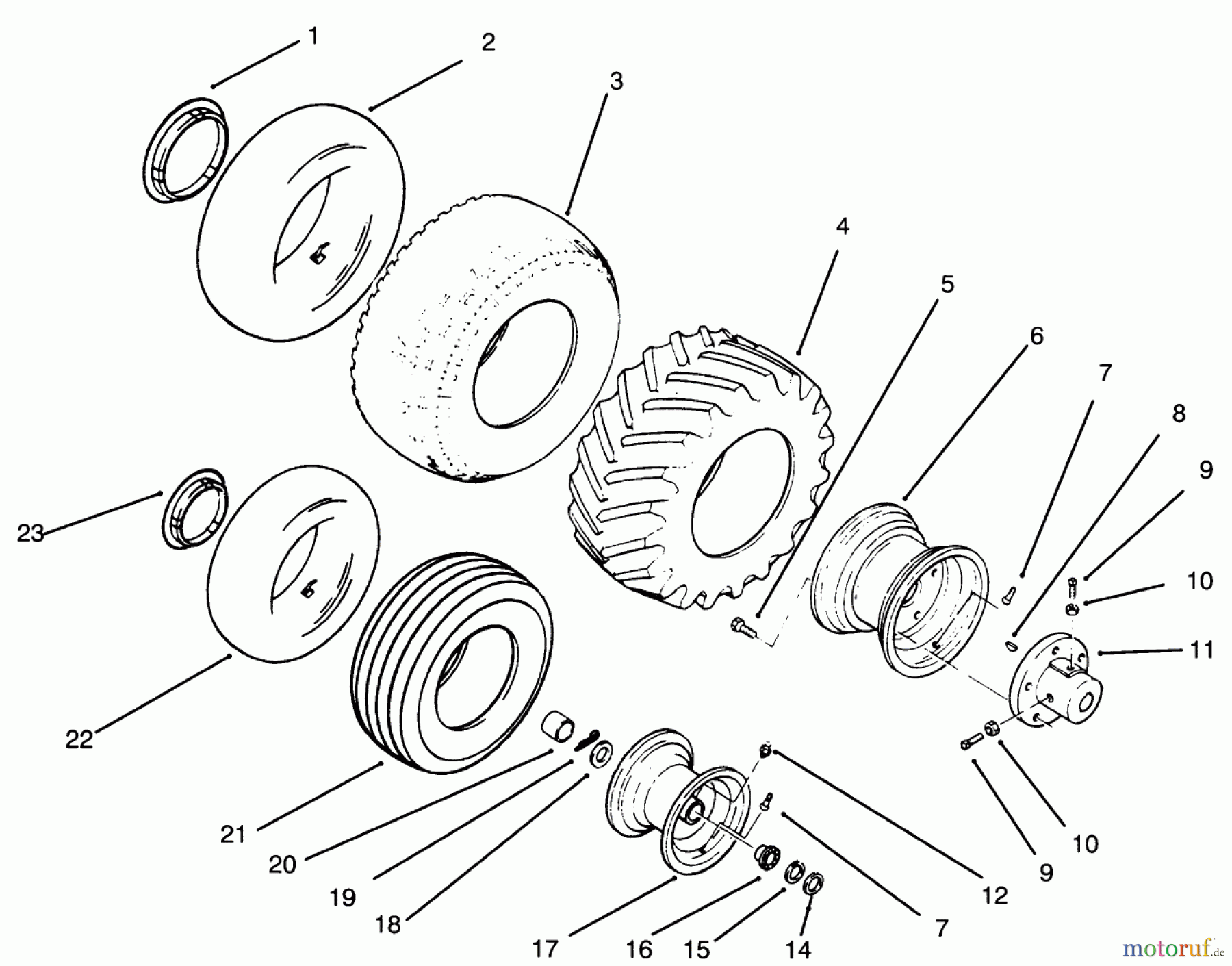 1
2
3
4
5
6
7
8
9
10
11
23
22
21
20
19
18
17
16
15
14
7
12
9
10
motoruf.de