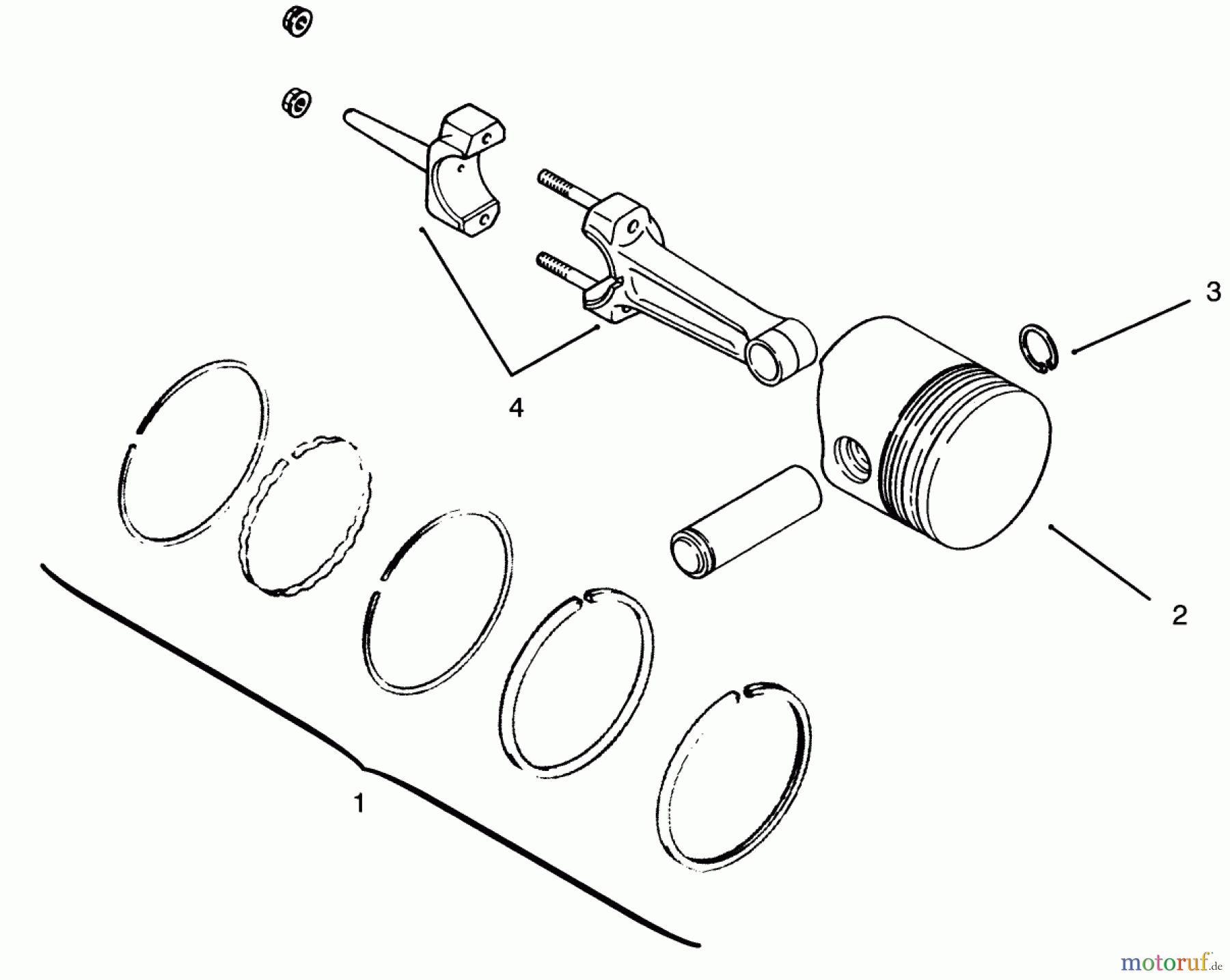 3

4

2

1

motoruf.de