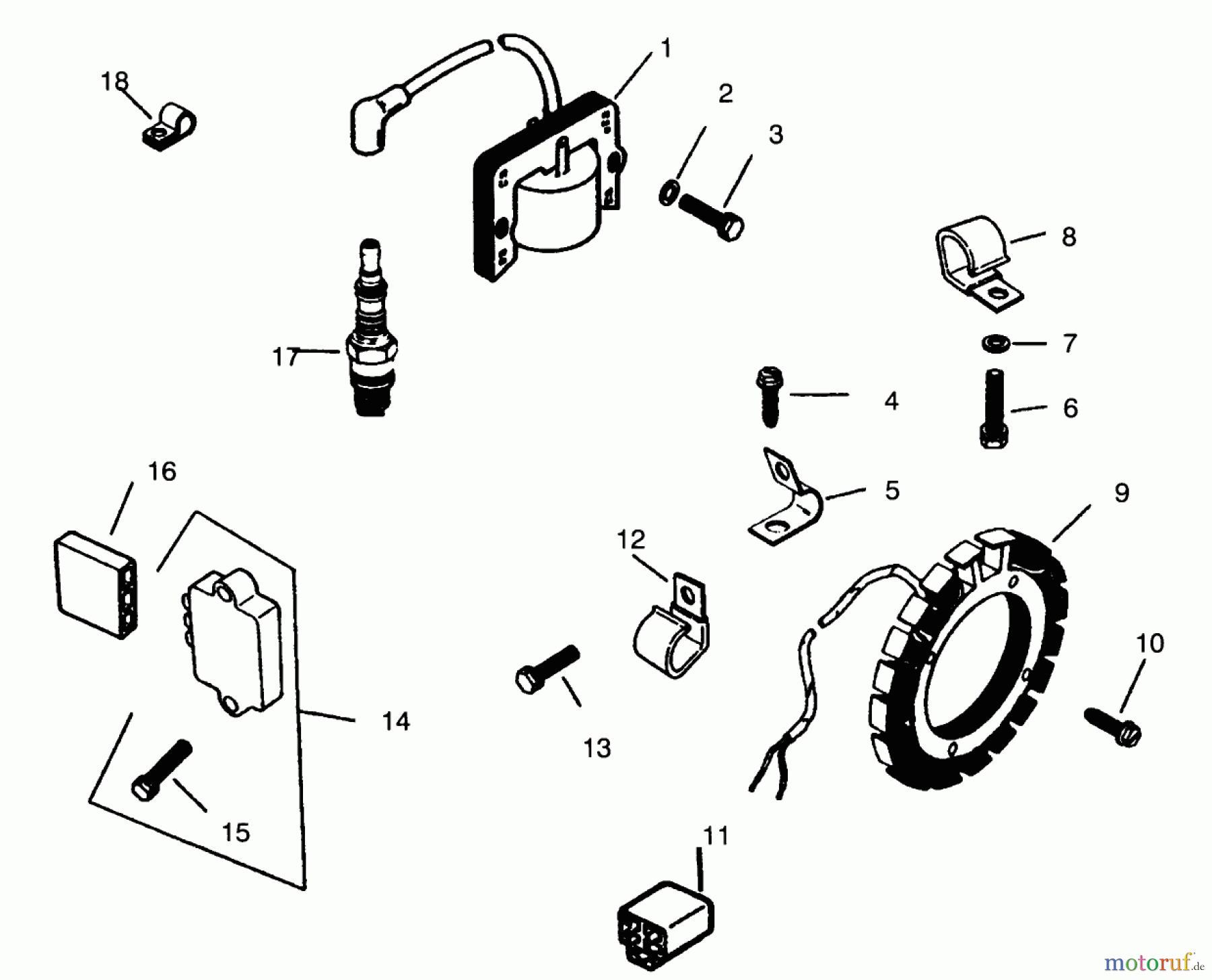 18
1
2
3
8
17
7
4
6
16
5
9
12
10
14
13
15
11
motoruf.de