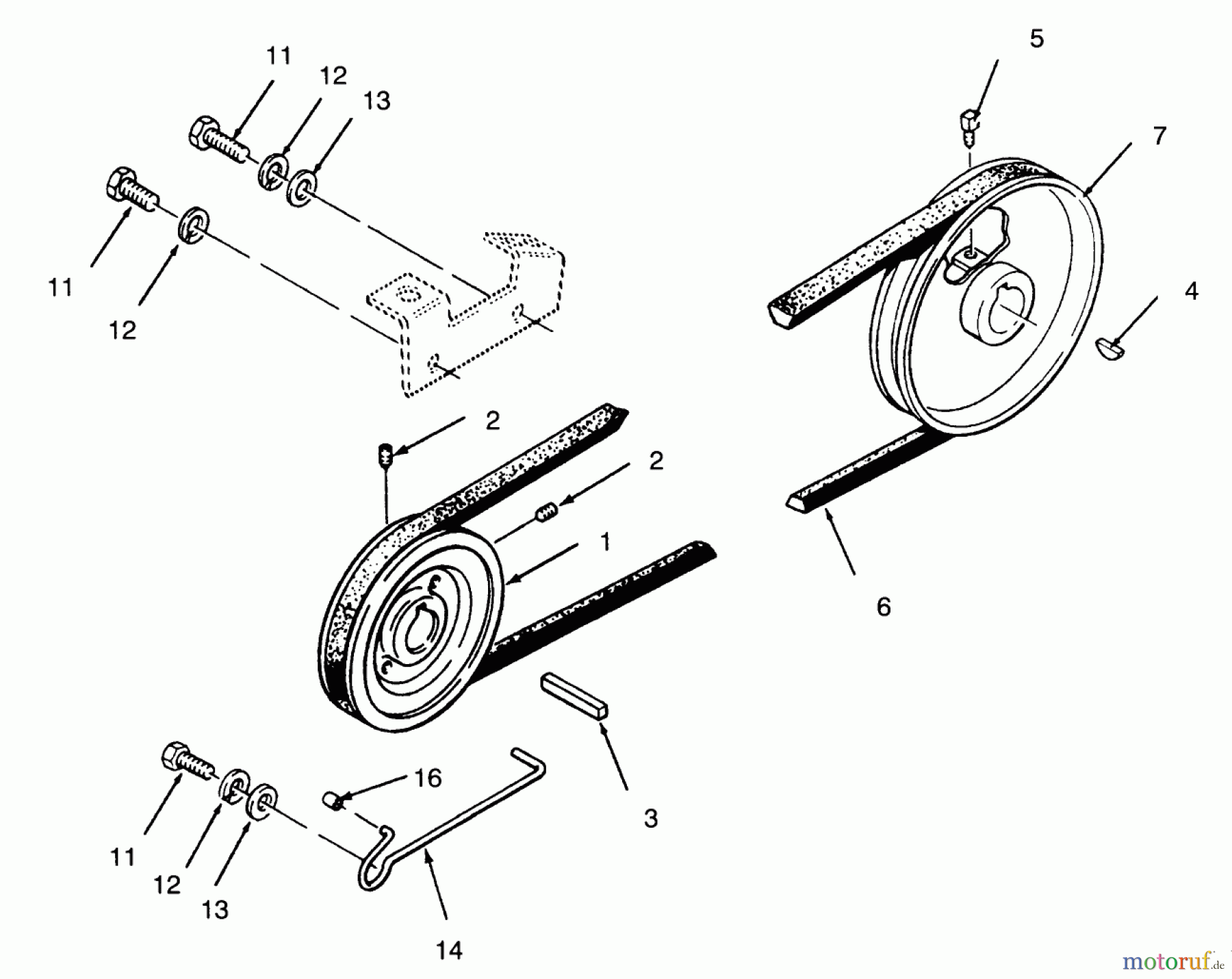 11
12
13
5
7
11
12
4
2
2
1
6
16
3
11
12
13
14
motoruf.de