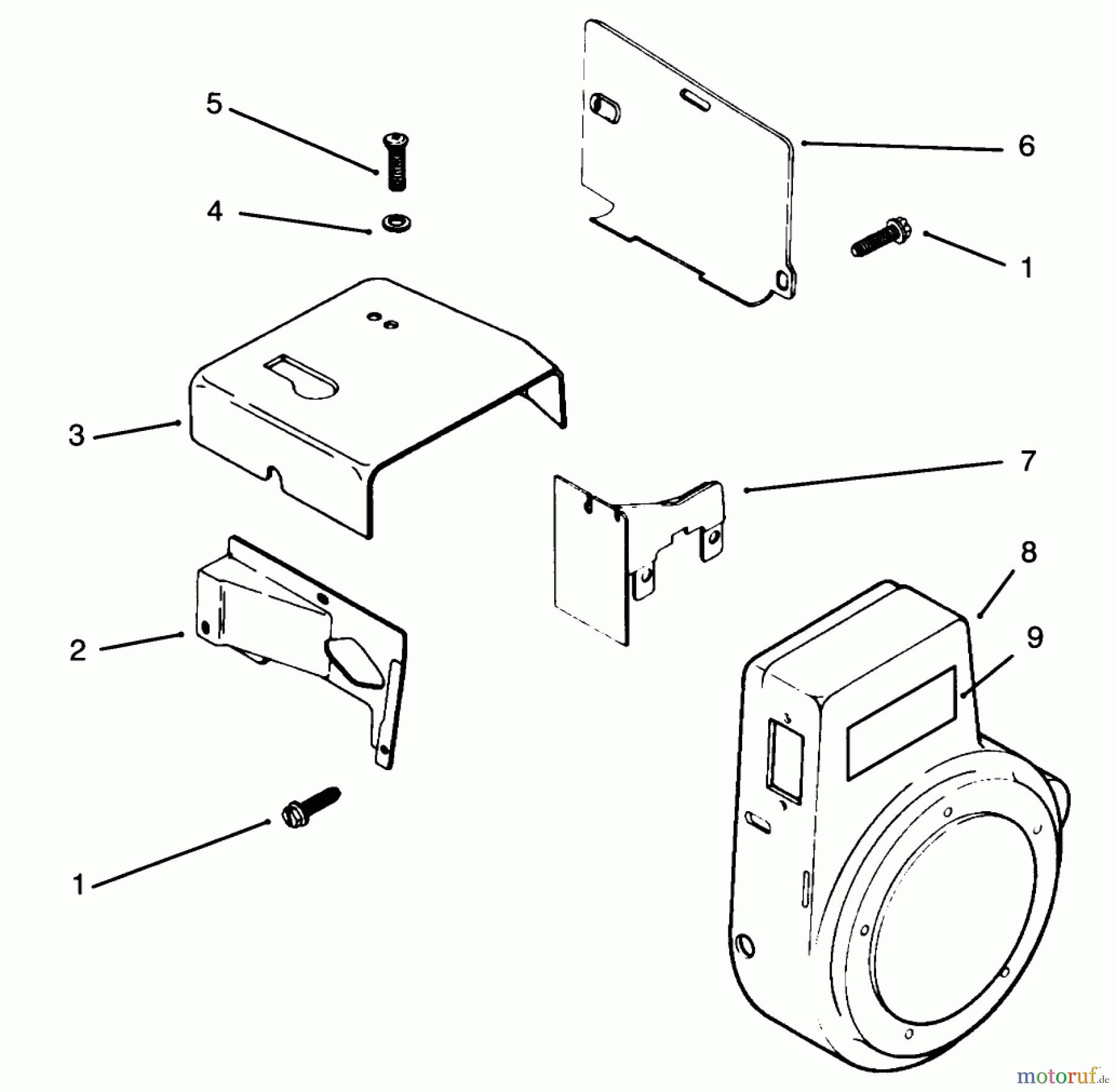 5
6
4
1
3
7
8
2
9
1
motoruf.de