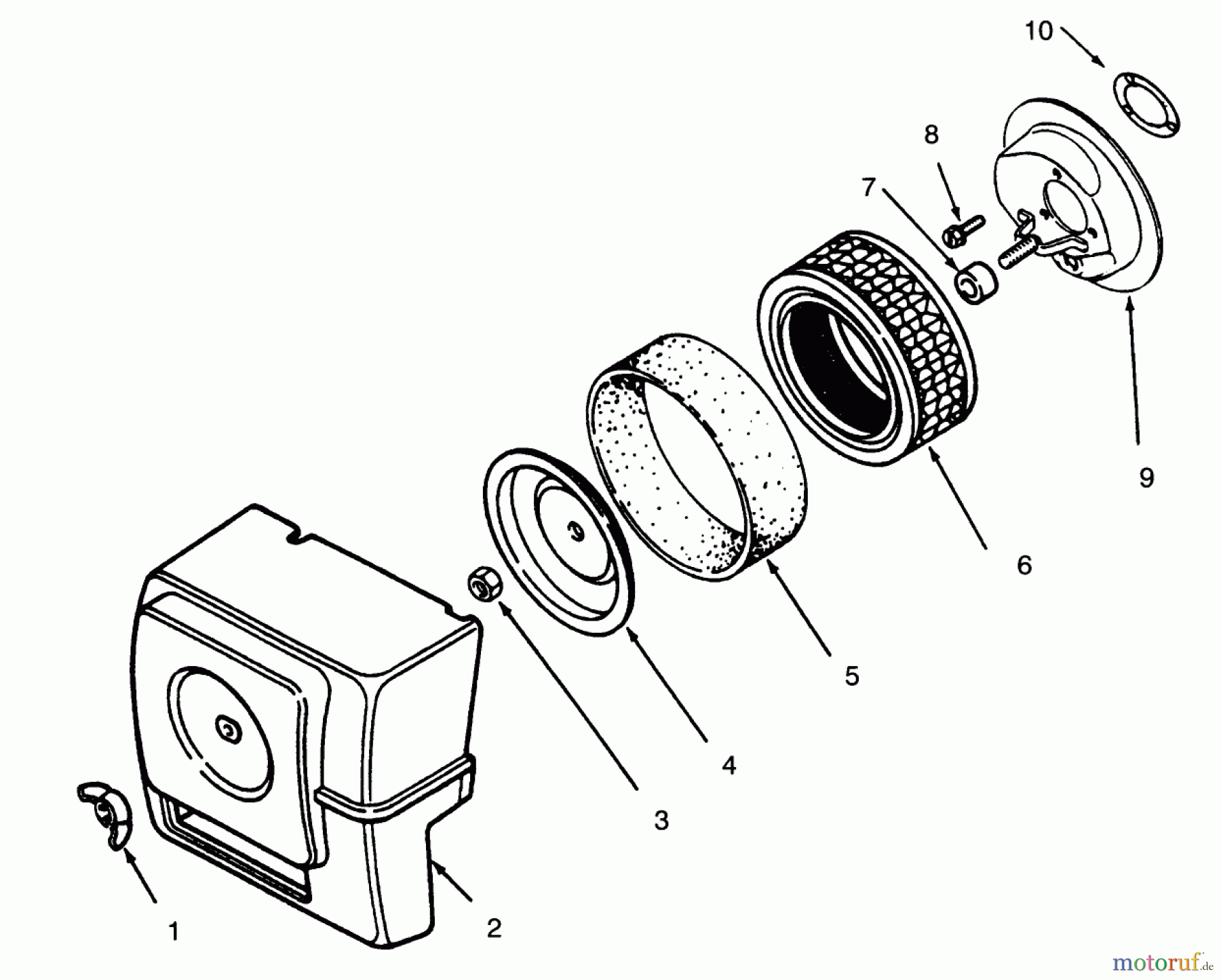 10
8
7
9
6
5
4
3
1
2
motoruf.de