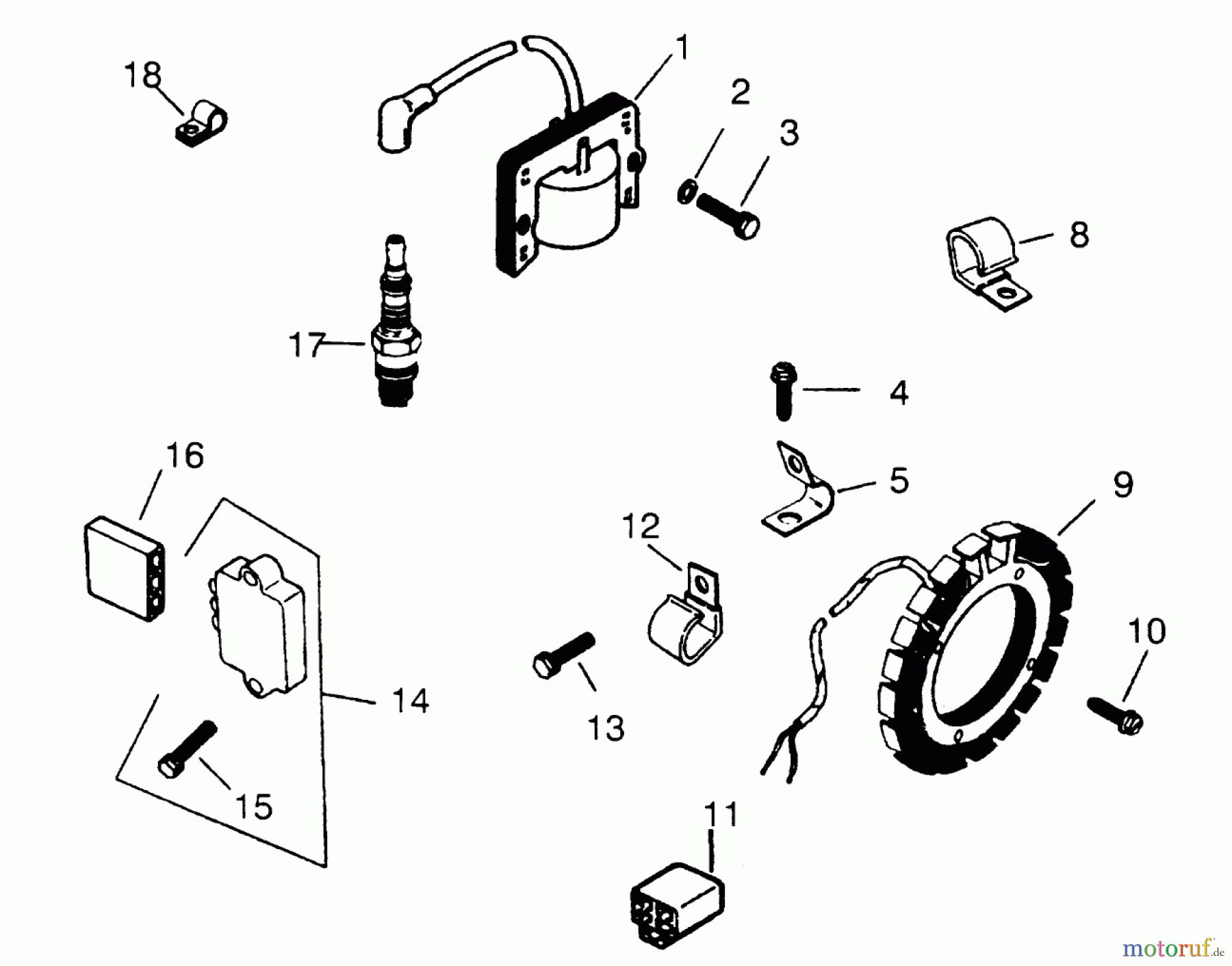 18
1
2
3
8
17
4
16
5
9
12
10
14
13
15
11
motoruf.de