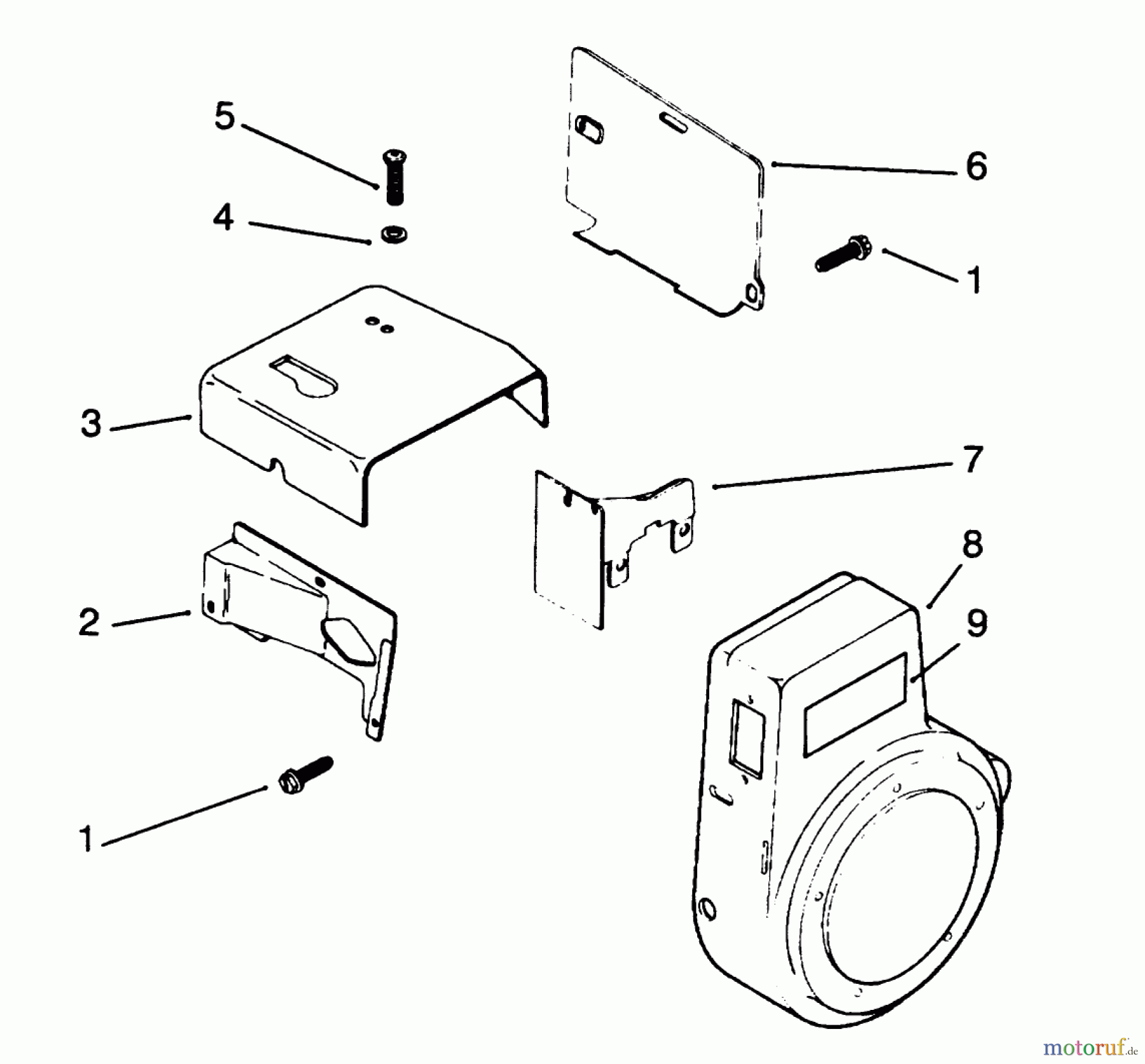 5
6
4
1
3
7
8
2
9
1
motoruf.de