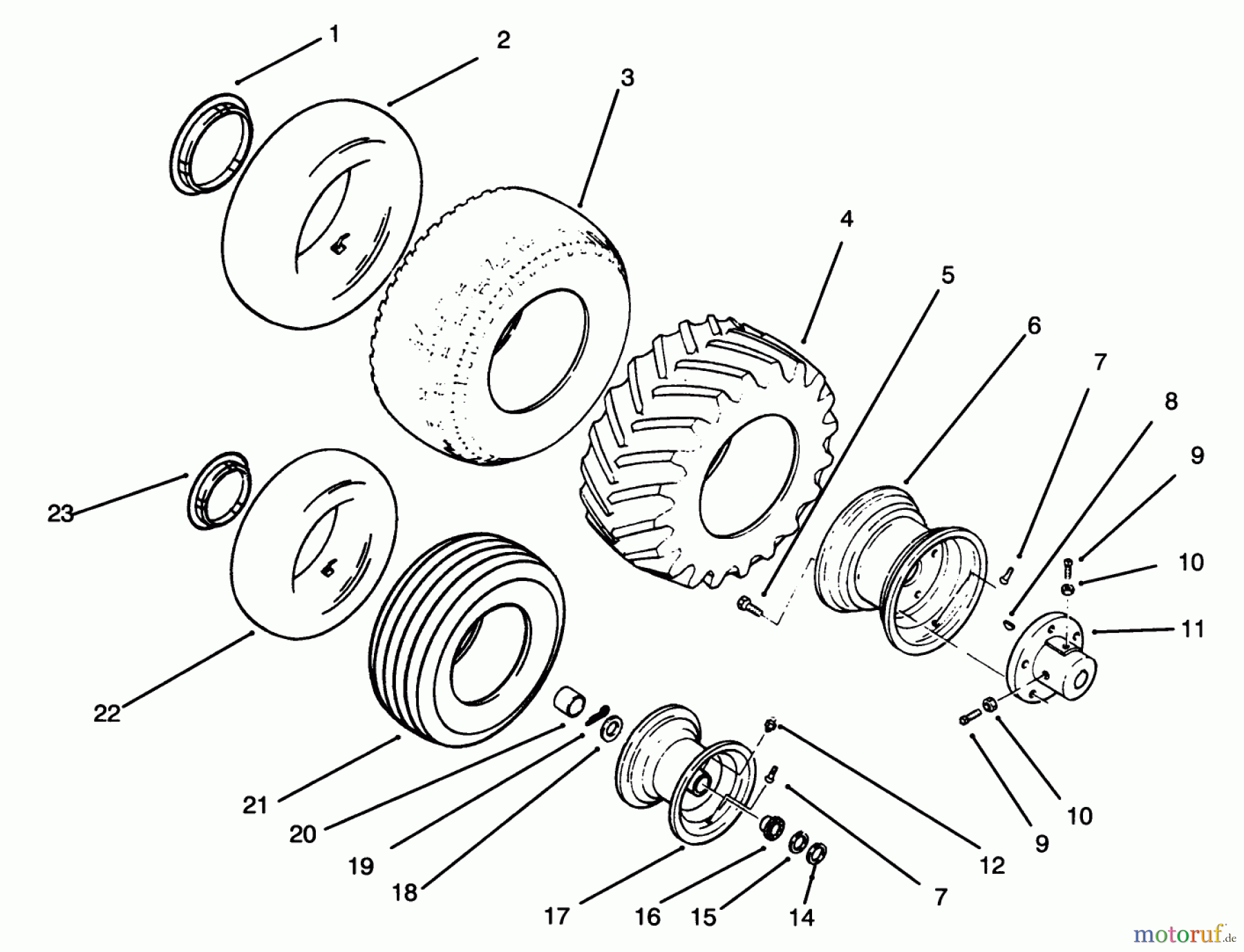 1
2
3
4
5
6
7
8
9
10
11
23
22
21
20
19
18
17
16
15
14
7
12
9
10
motoruf.de