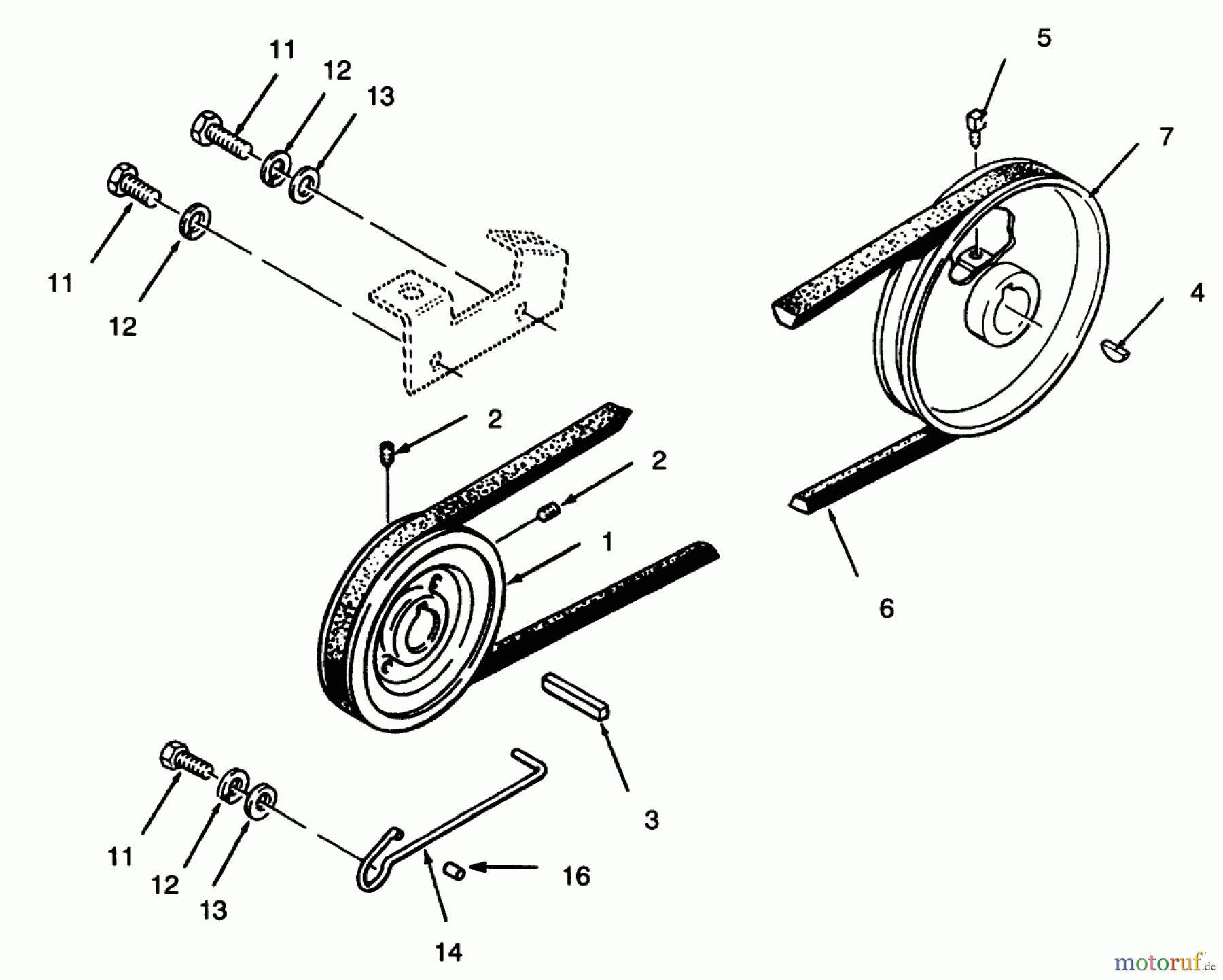 11
12
13
5
7
11
12
4
2
2
1
6
3
11
12
13
16
14
motoruf.de