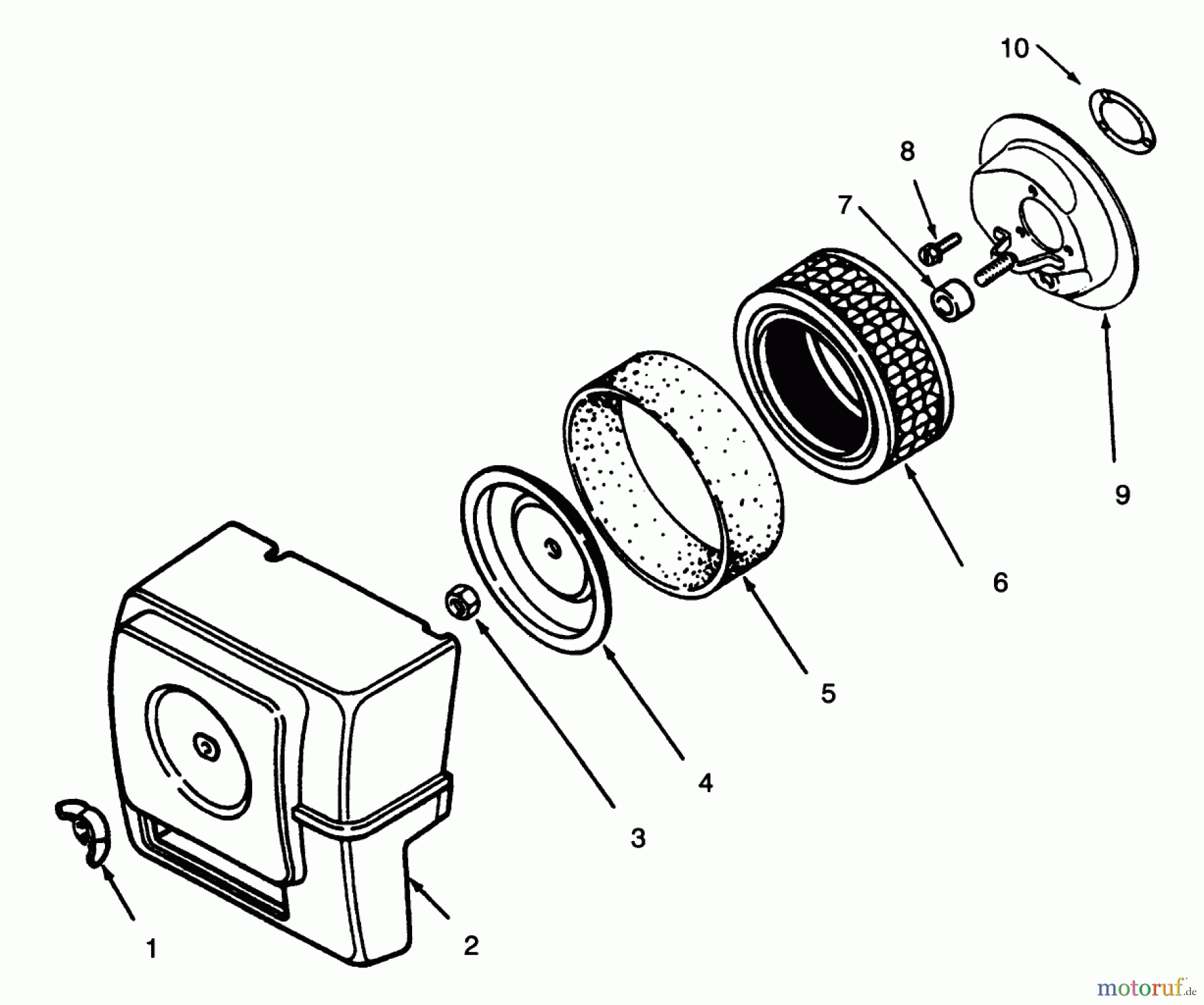 10
8
7
9
6
5
4
3
1
2
motoruf.de