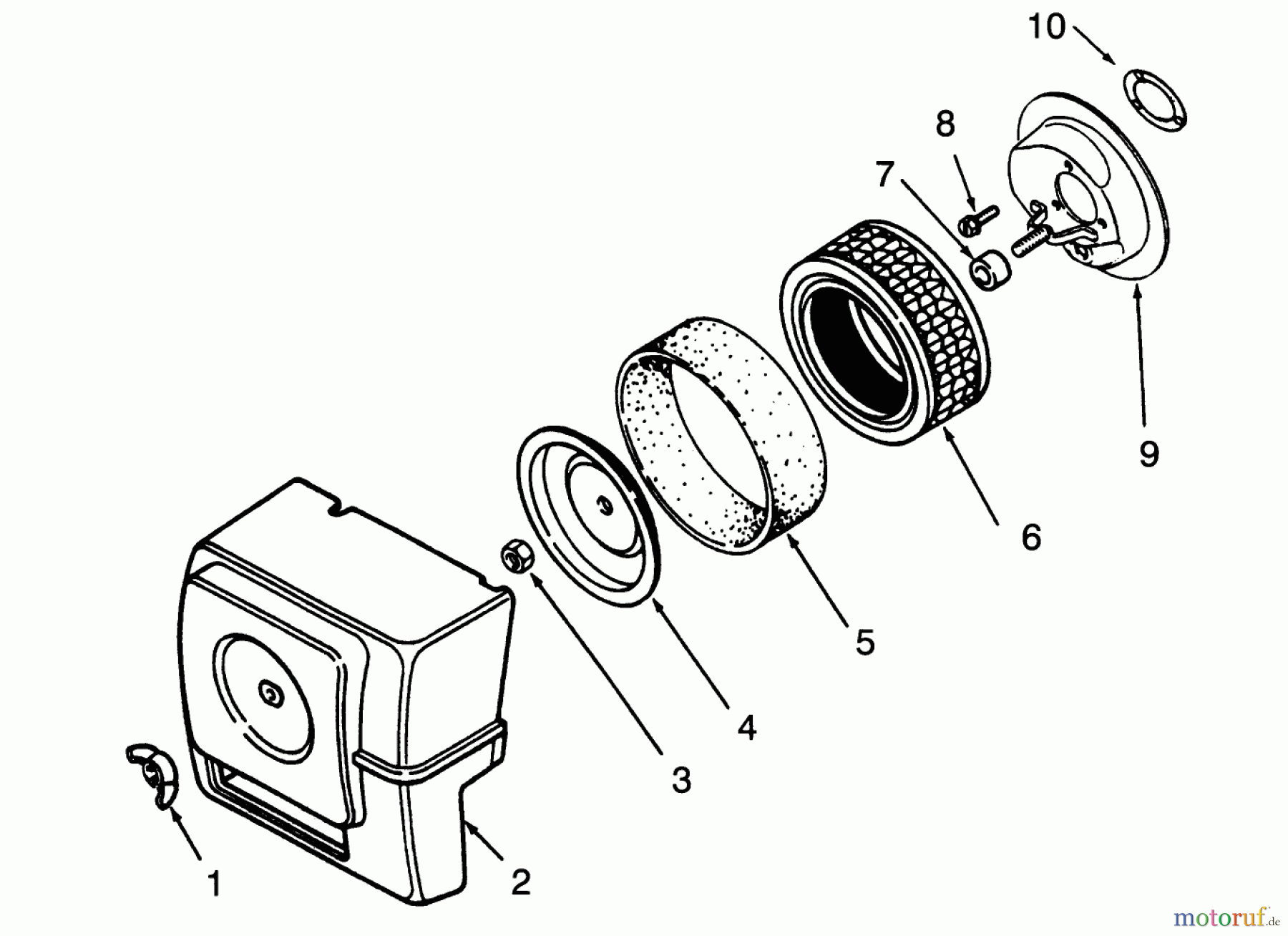 10
8
7
9
6
5
4
3
1
2
motoruf.de