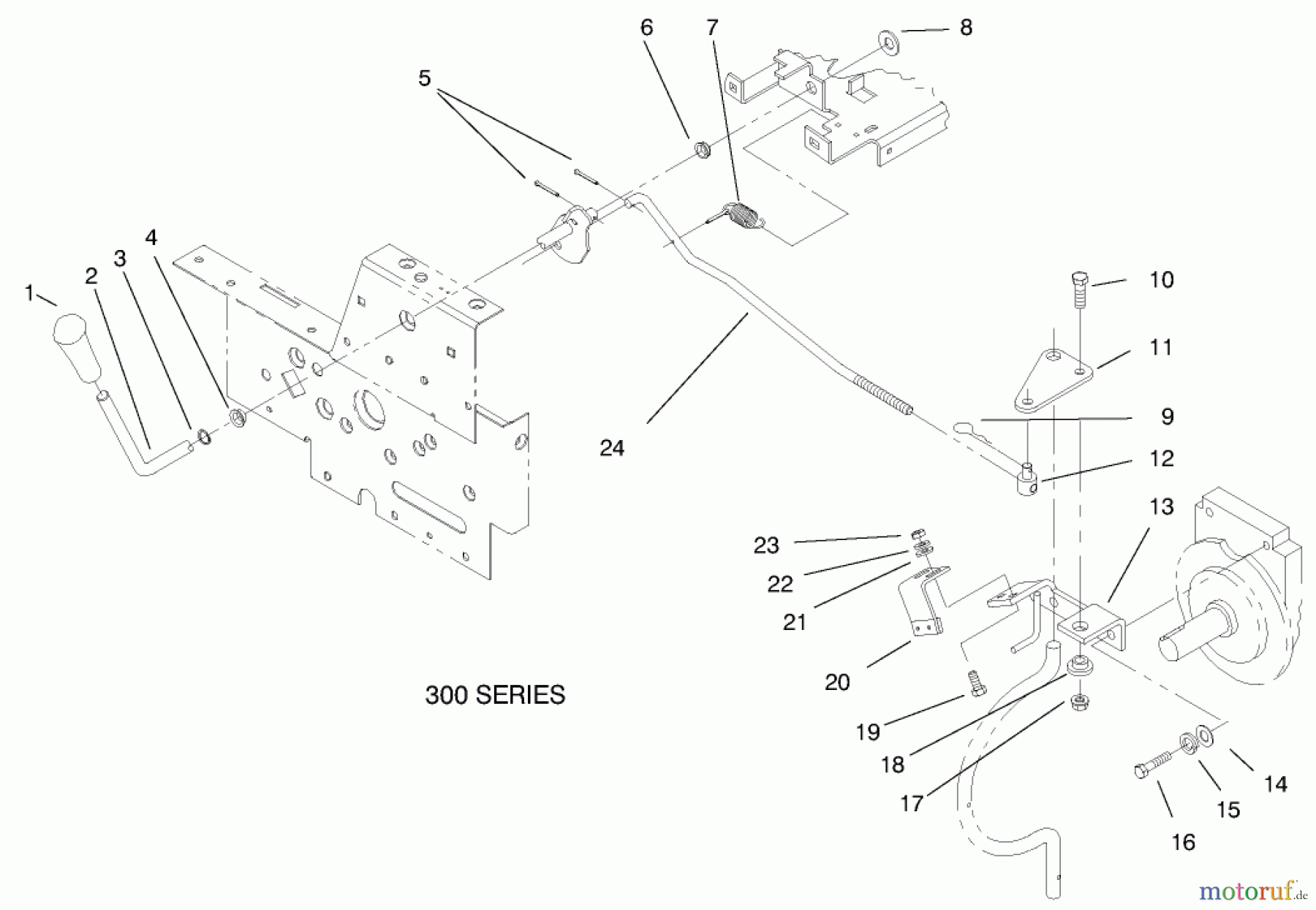 6
7
8
5
4
3
2
1
10
11
9
24
12
13
23
22
21
20
300 SERIES
19
18
17
14
15
16
motoruf.de