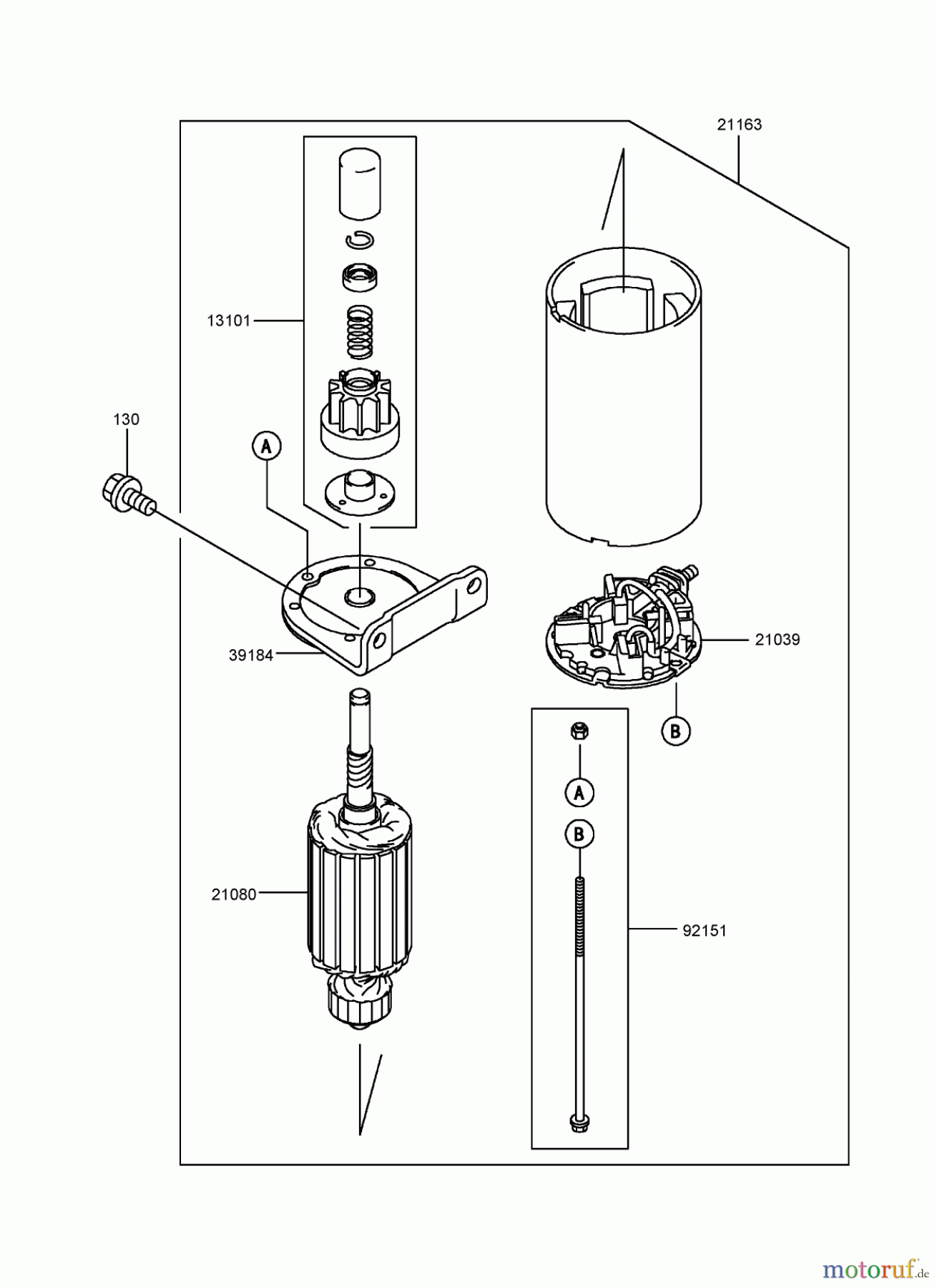 21163

13101

130

A

39184

21039

B

A

B

21080

92151

motoruf.de