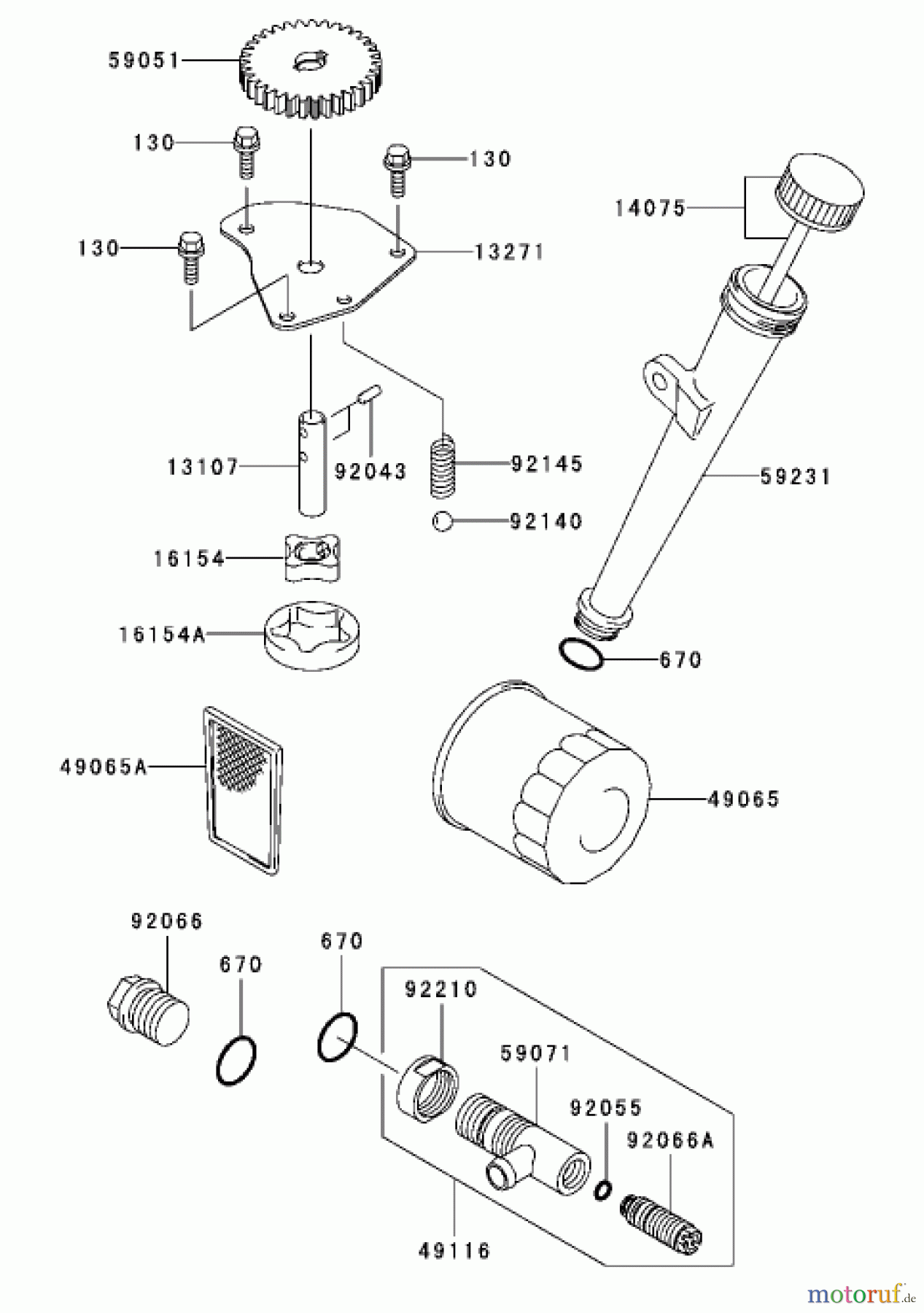 59051
130
130
14075
130
13271
13107
92043
92145
59231
92140
16154
16154A
670
49065A
49065
92066
670
670
92210
59071
92055
92066A
49116
motoruf.de