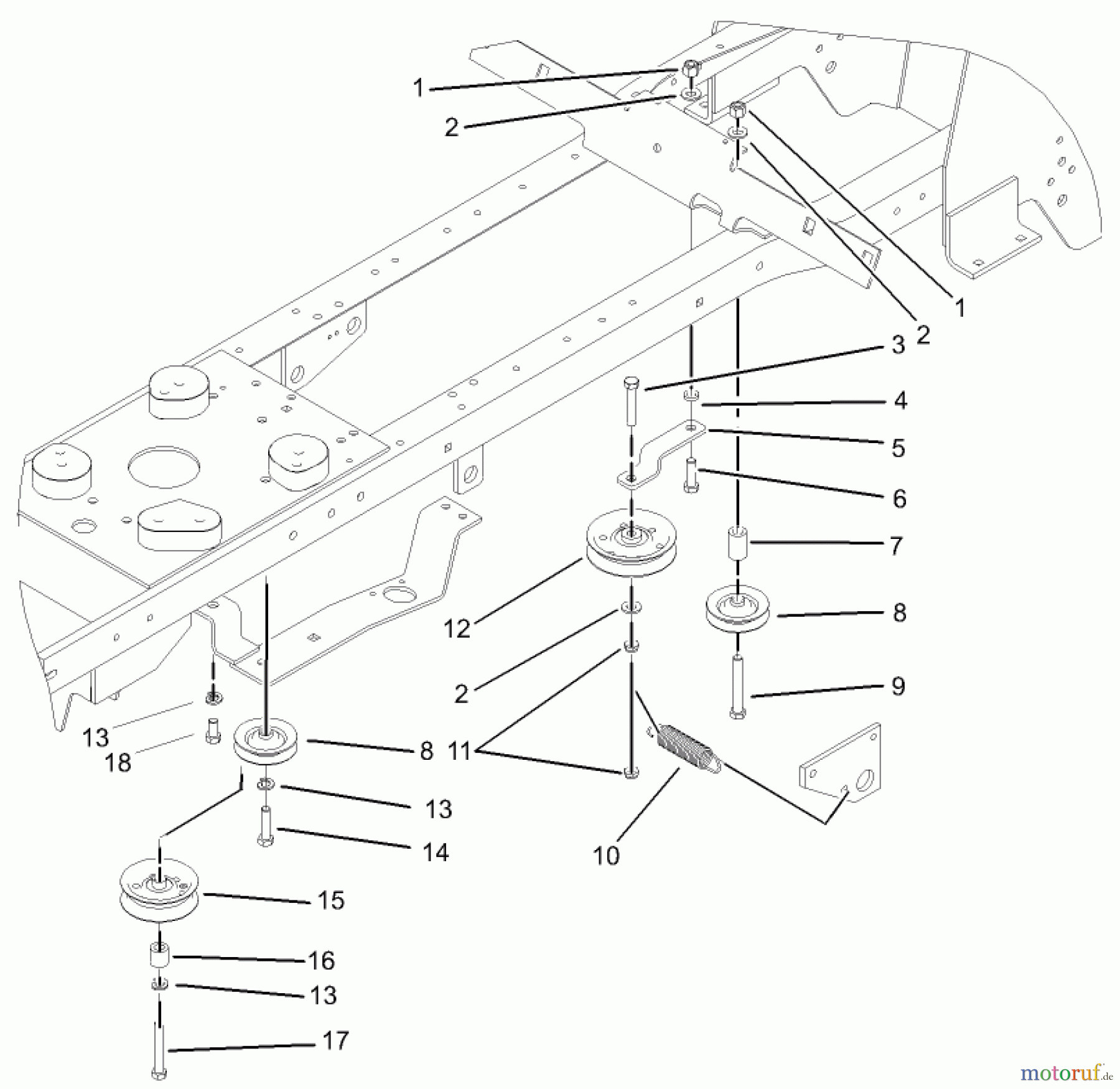 1
2
1
2
3
4
5
6
7
8
9
12
2
11
10
13
18
8
13
14
15
16
13
17
motoruf.de