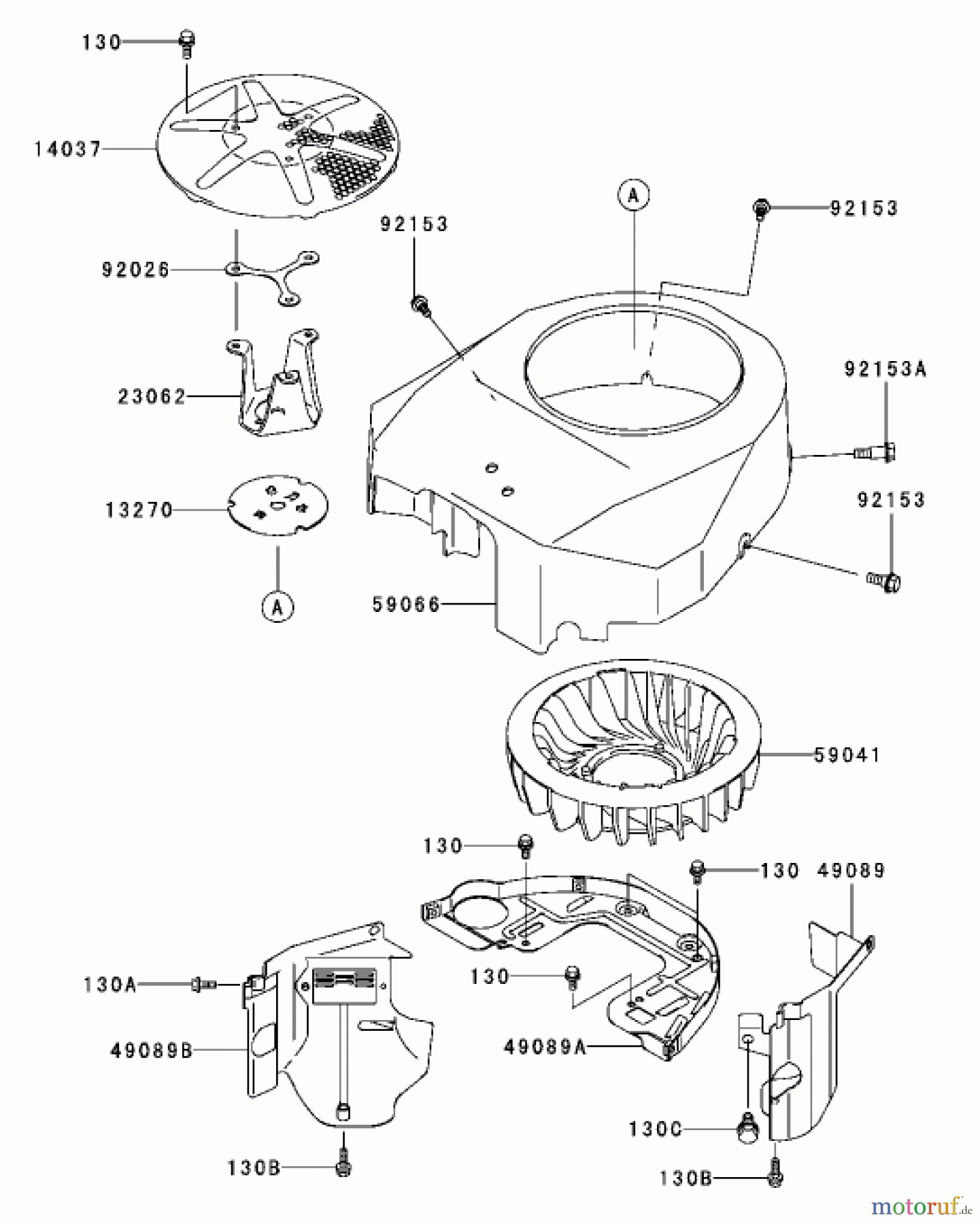 130
14037
A
92153
92153
92026
23062
92153A
13270
92153
A
59066
59041
130
130
49089
130A
130
49089B
49089A
130C
130B
130B
motoruf.de