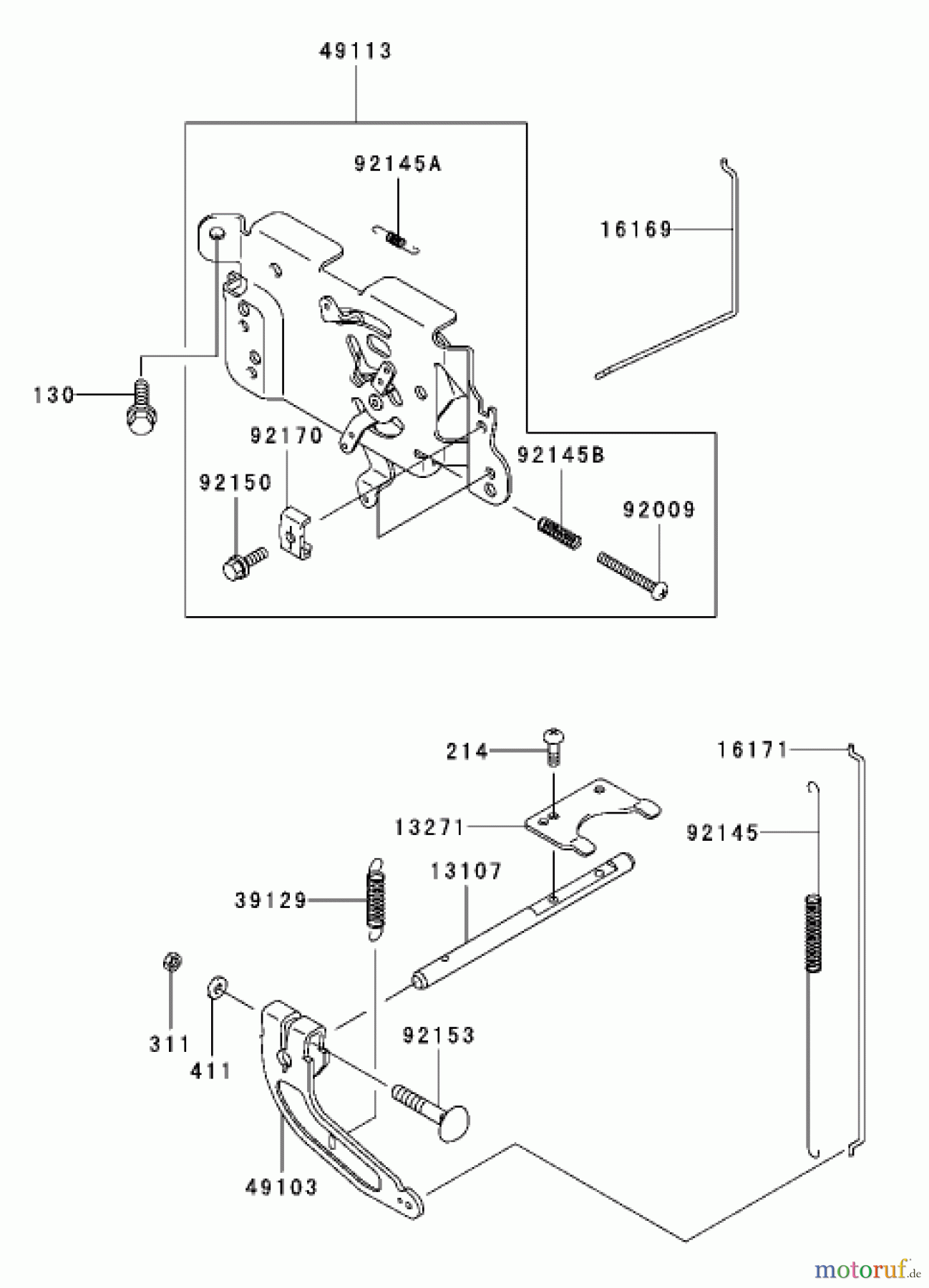 49113
92145A
16169
130
92170
92150
92145B
92009
214
16171
13271
92145
13107
39129
311
411
92153
49103
motoruf.de