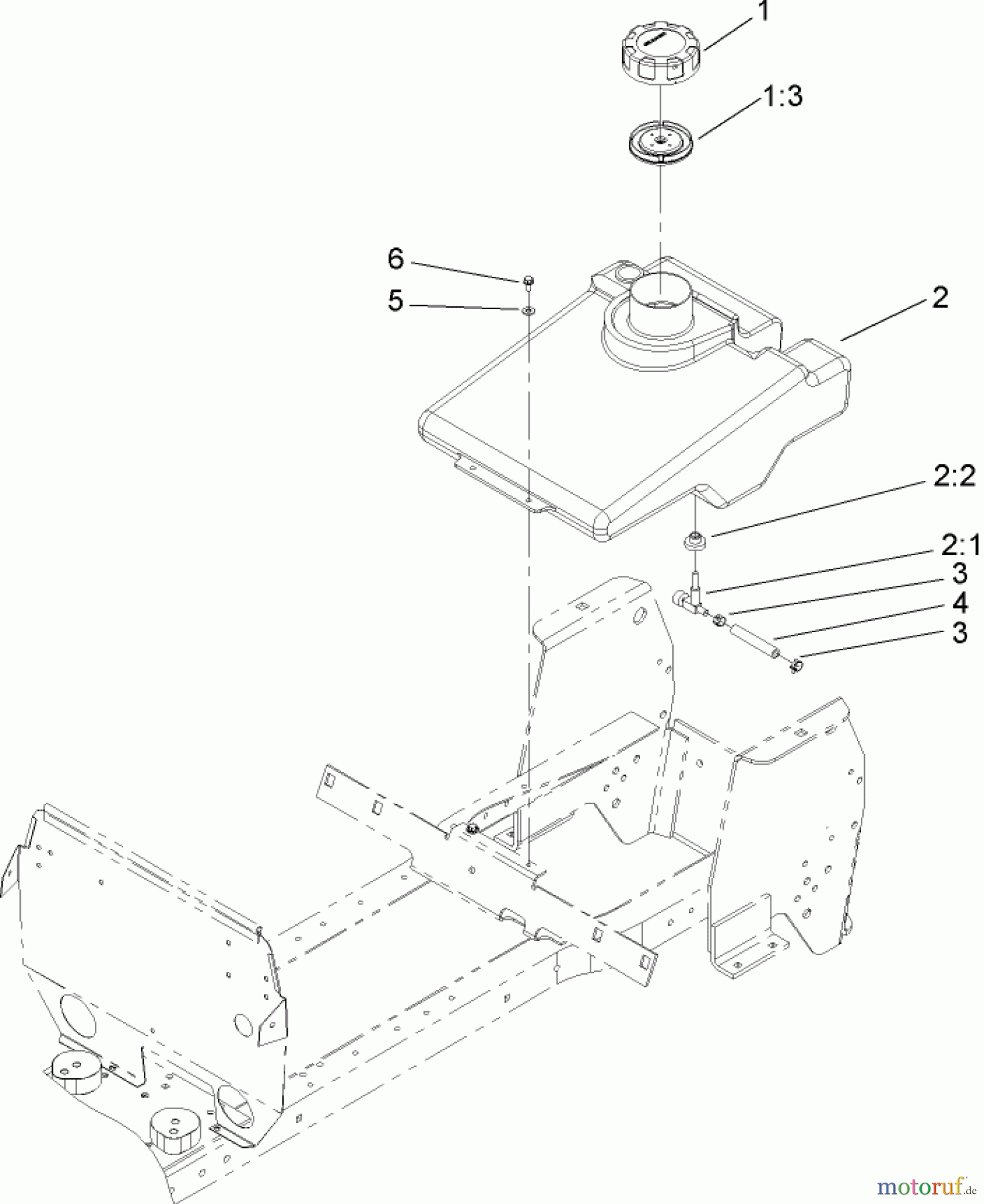 1
1:3
6
5
2
2:2
2:1
3
4
3
motoruf.de