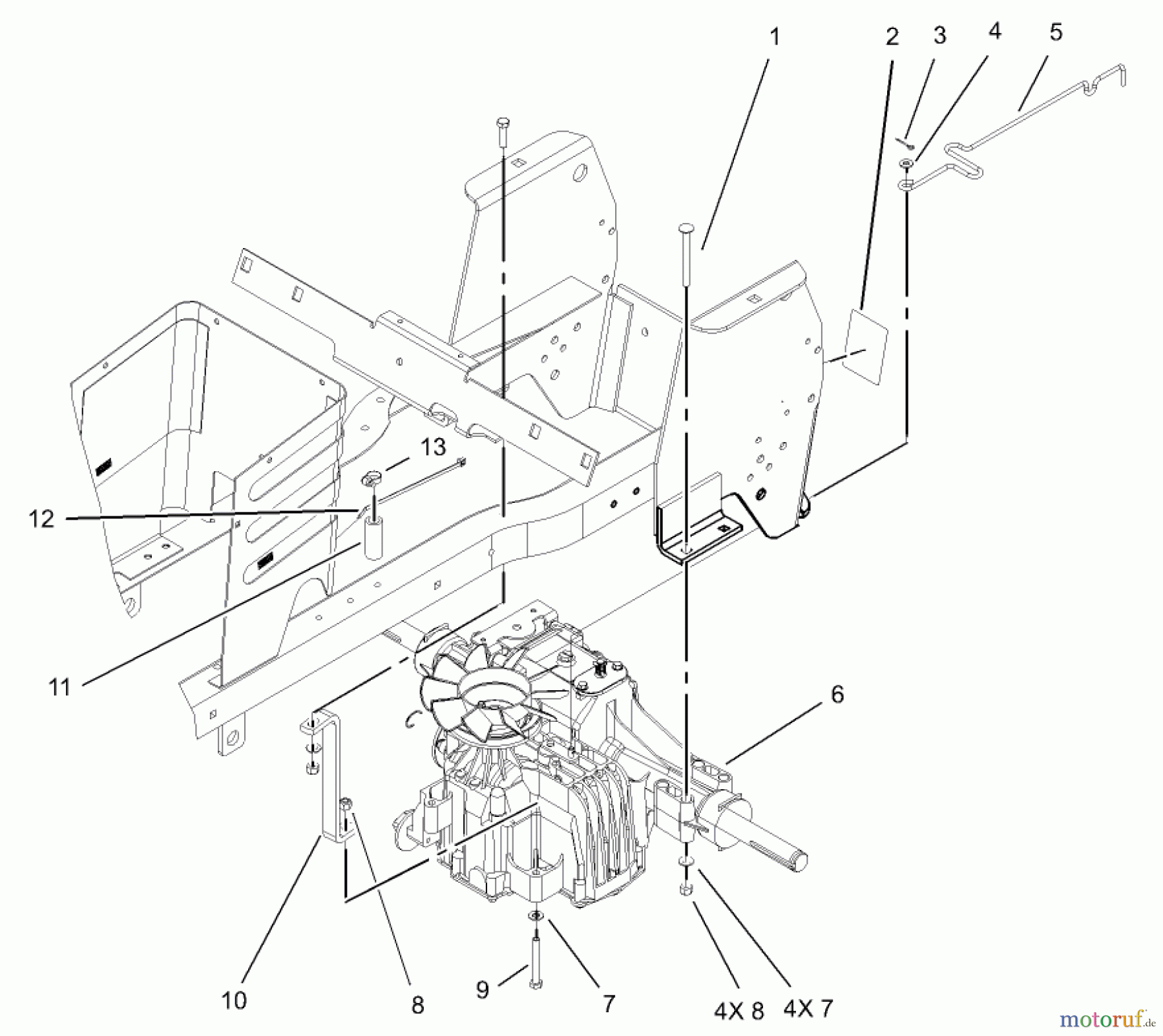 1
2
3
4
5
13
12
11
6
10
8
9
7
4X 8
4X 7
motoruf.de