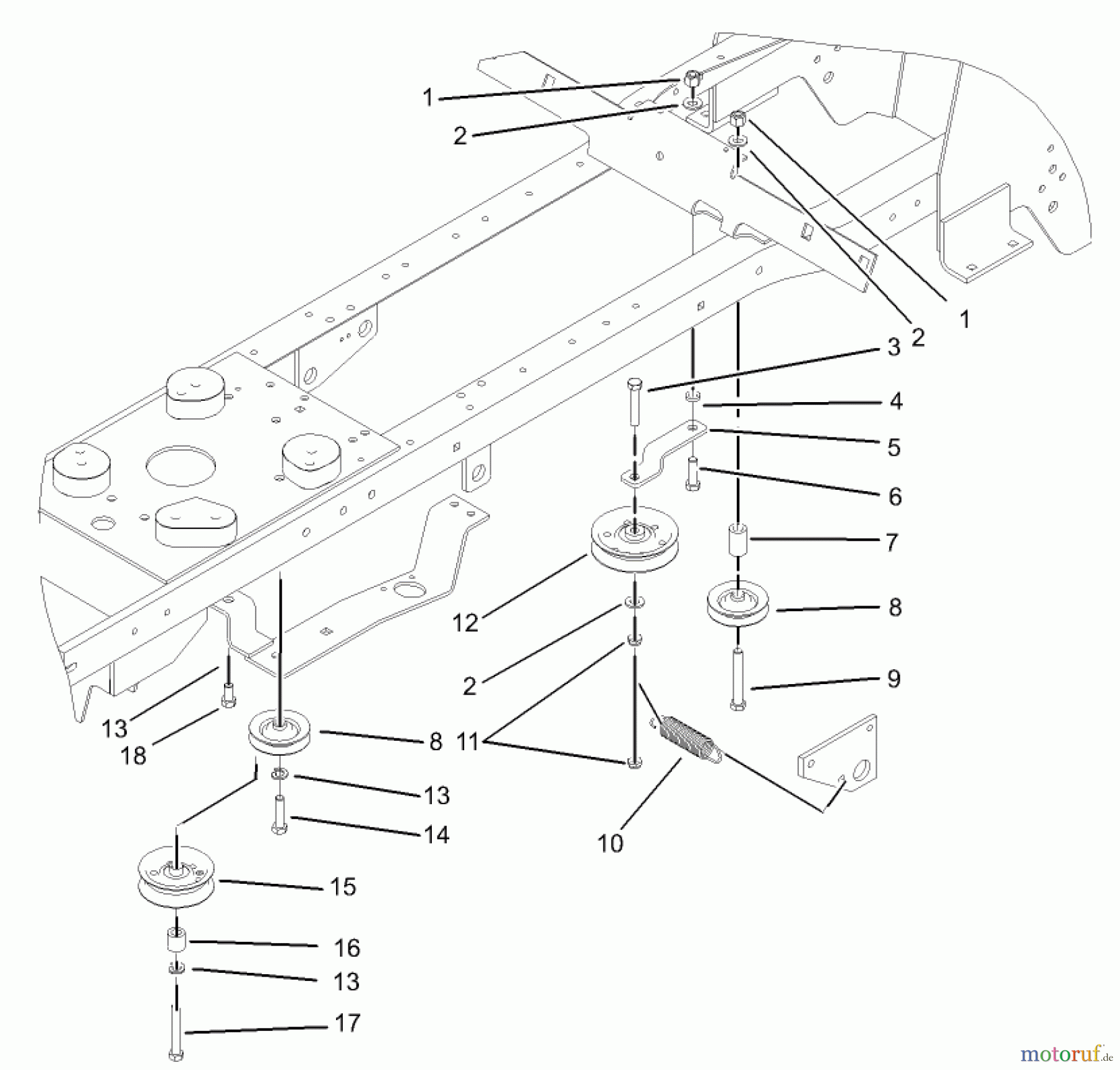 1
2
1
2
3
4
5
6
7
8
9
12
2
11
10
13
18
8
13
14
15
16
13
17
motoruf.de