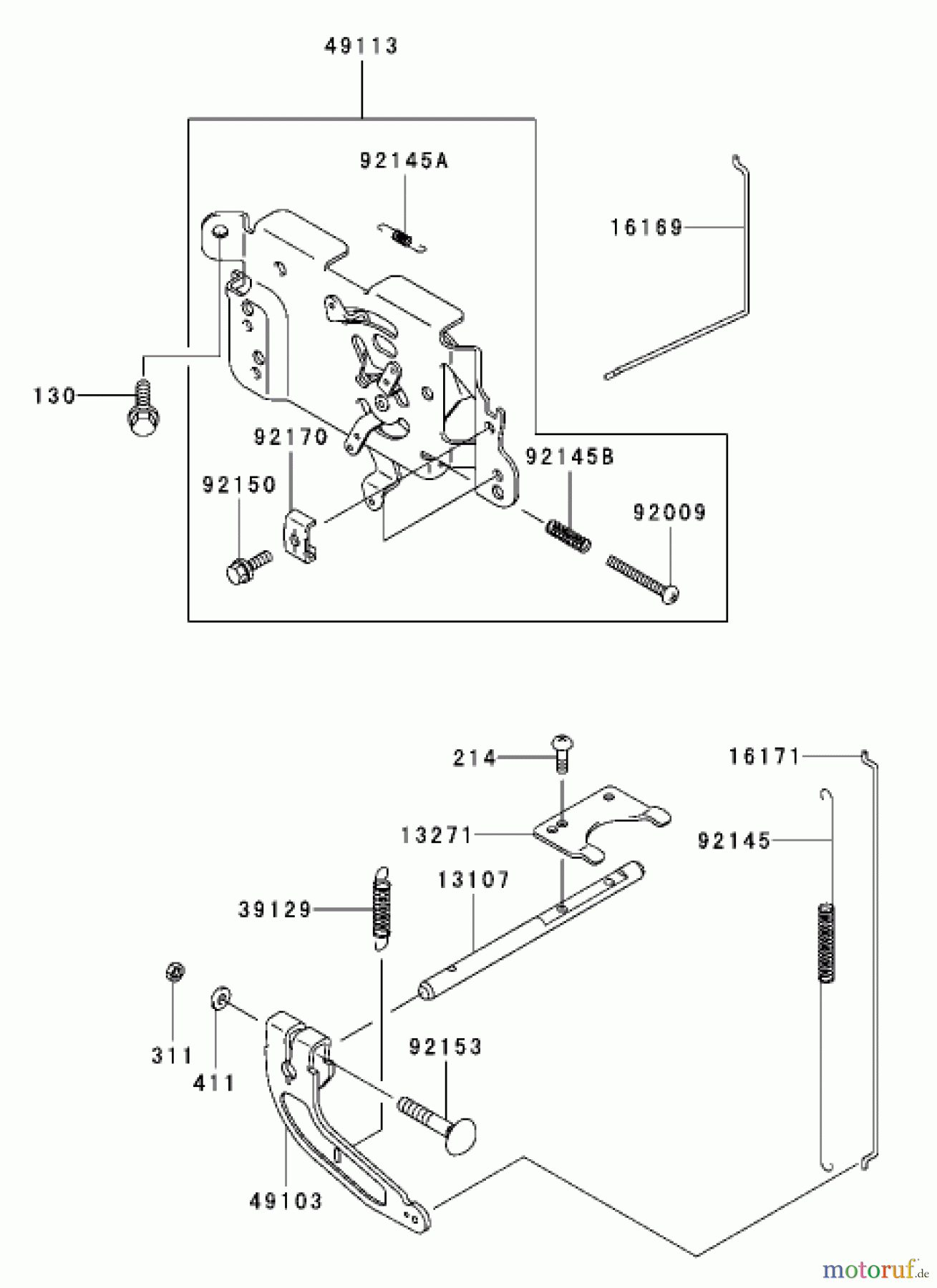 49113

92145A

16169

130

92170

92145B

92150

92009

214

16171

13271

92145

13107

39129

311

411

92153

49103

motoruf.de