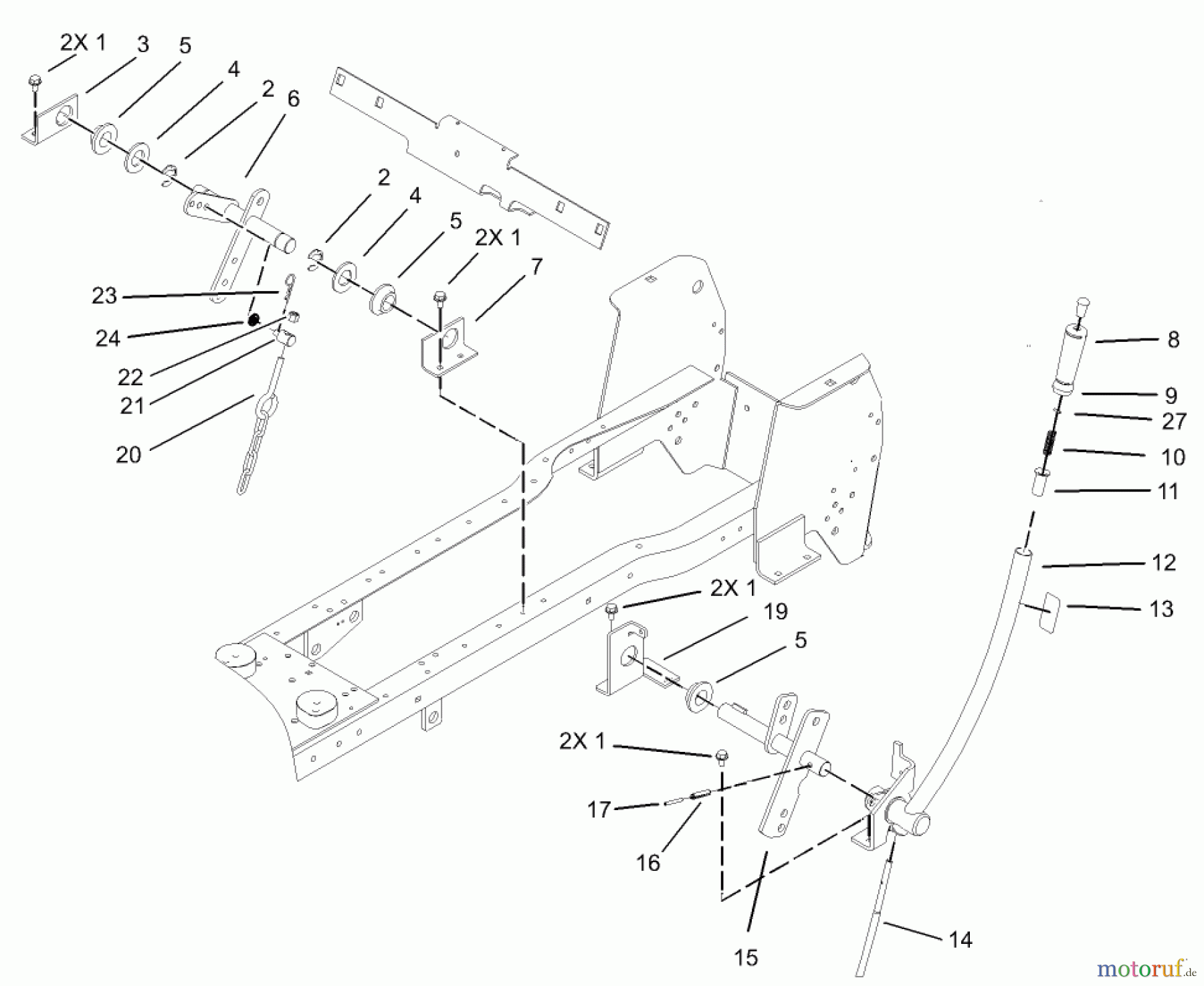 2X 1
3
5
4
2
6
2
4
5
2X 1
7
23
24
22
21
20
8
9
27
10
11
12
13
2X 1
19
5
2X 1
17
16
15
14
motoruf.de