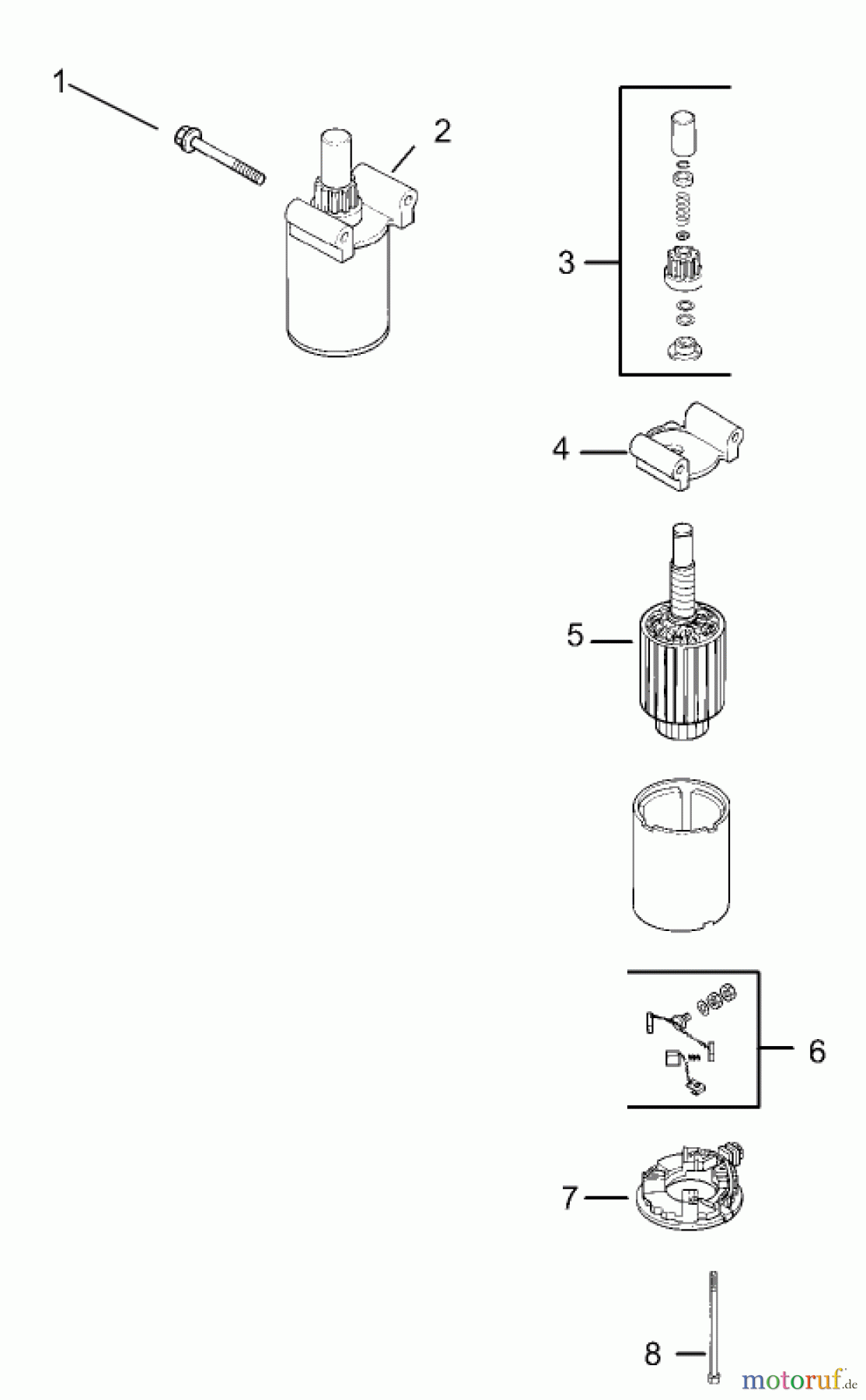 1
2
3
4
5
6
7
8
motoruf.de