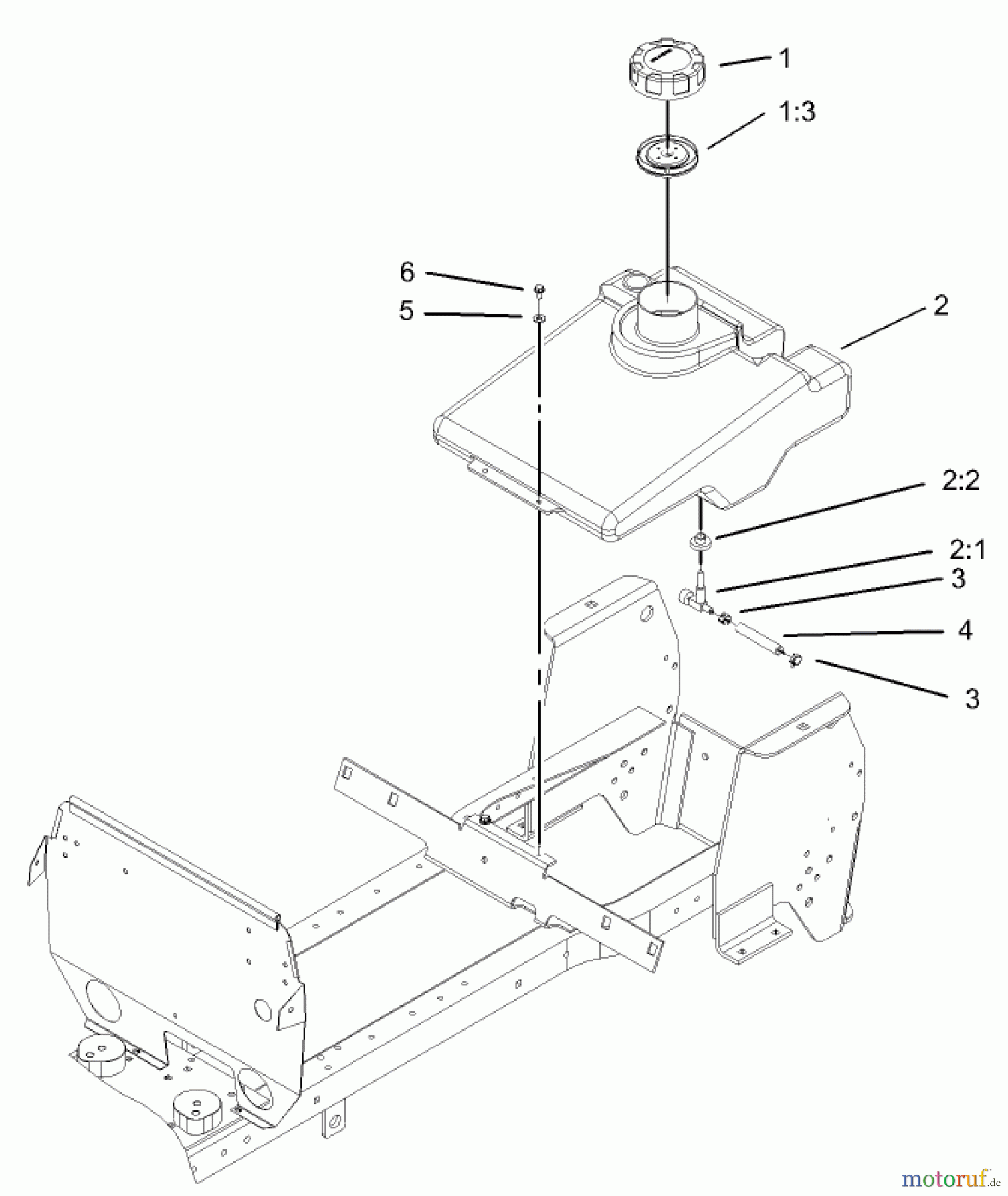 1
1:3
6
5
2
2:2
2:1
3
4
3
motoruf.de