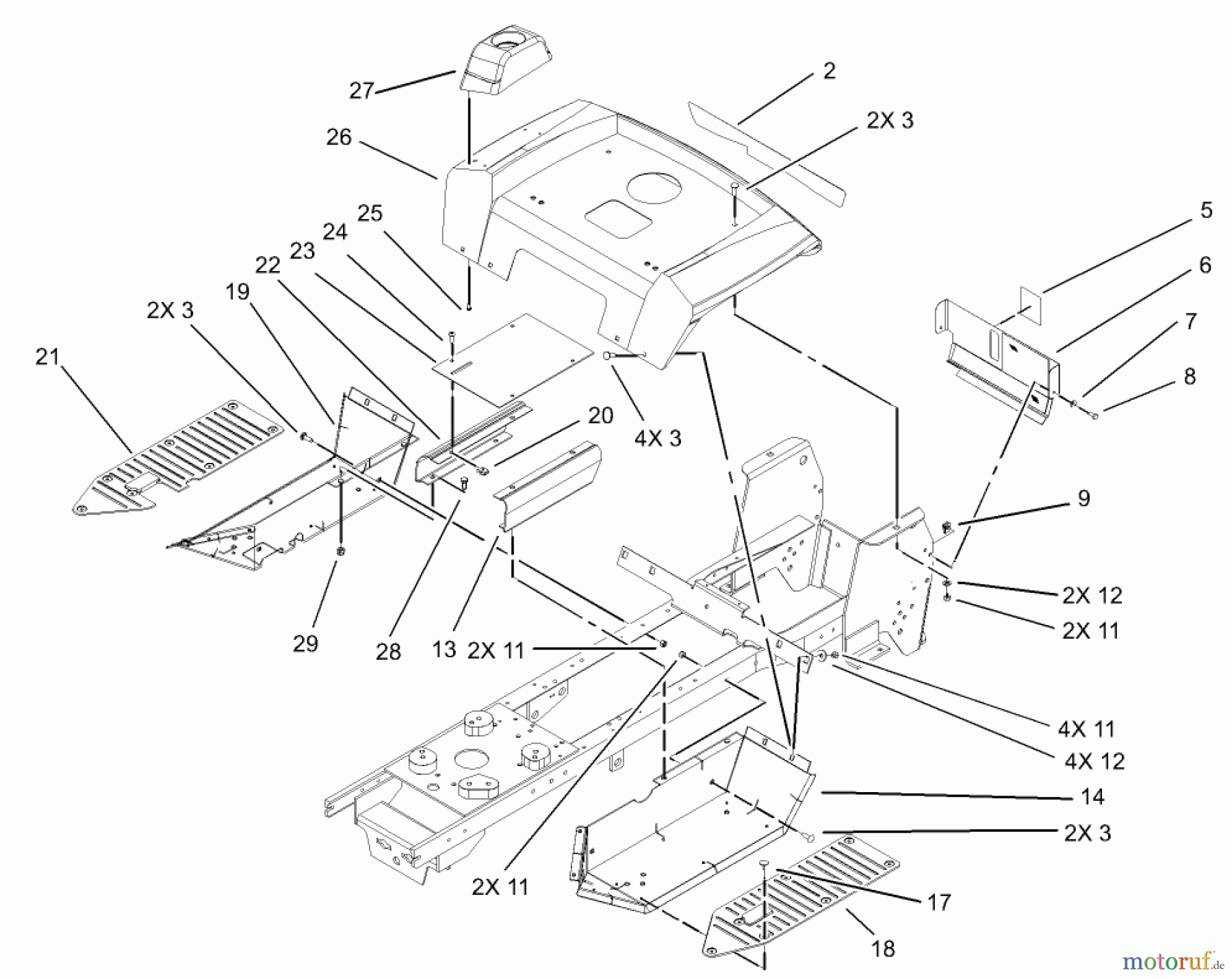 27
2
2X 3
26
25
24
23
22
19
2X 3
21
5
6
7
8
20
4X 3
9
2X 12
2X 11
29
28
13
2X 11
4X 11
4X 12
14
2X 3
2X 11
17
18
motoruf.de