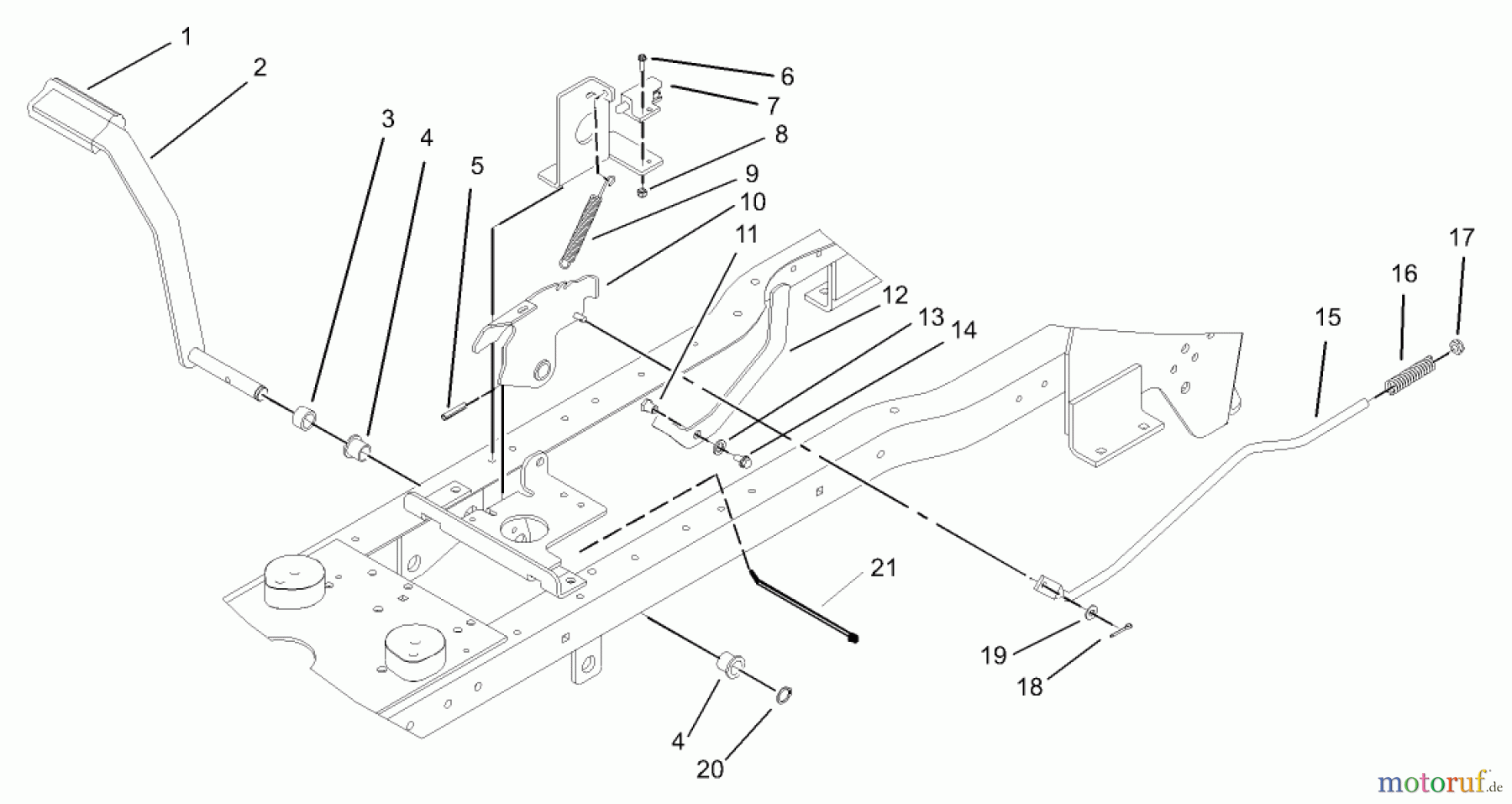 1
2
3
4
5
6
7
8
9
10
11
12
13
14
15
16
17
21
19
18
4
20
motoruf.de