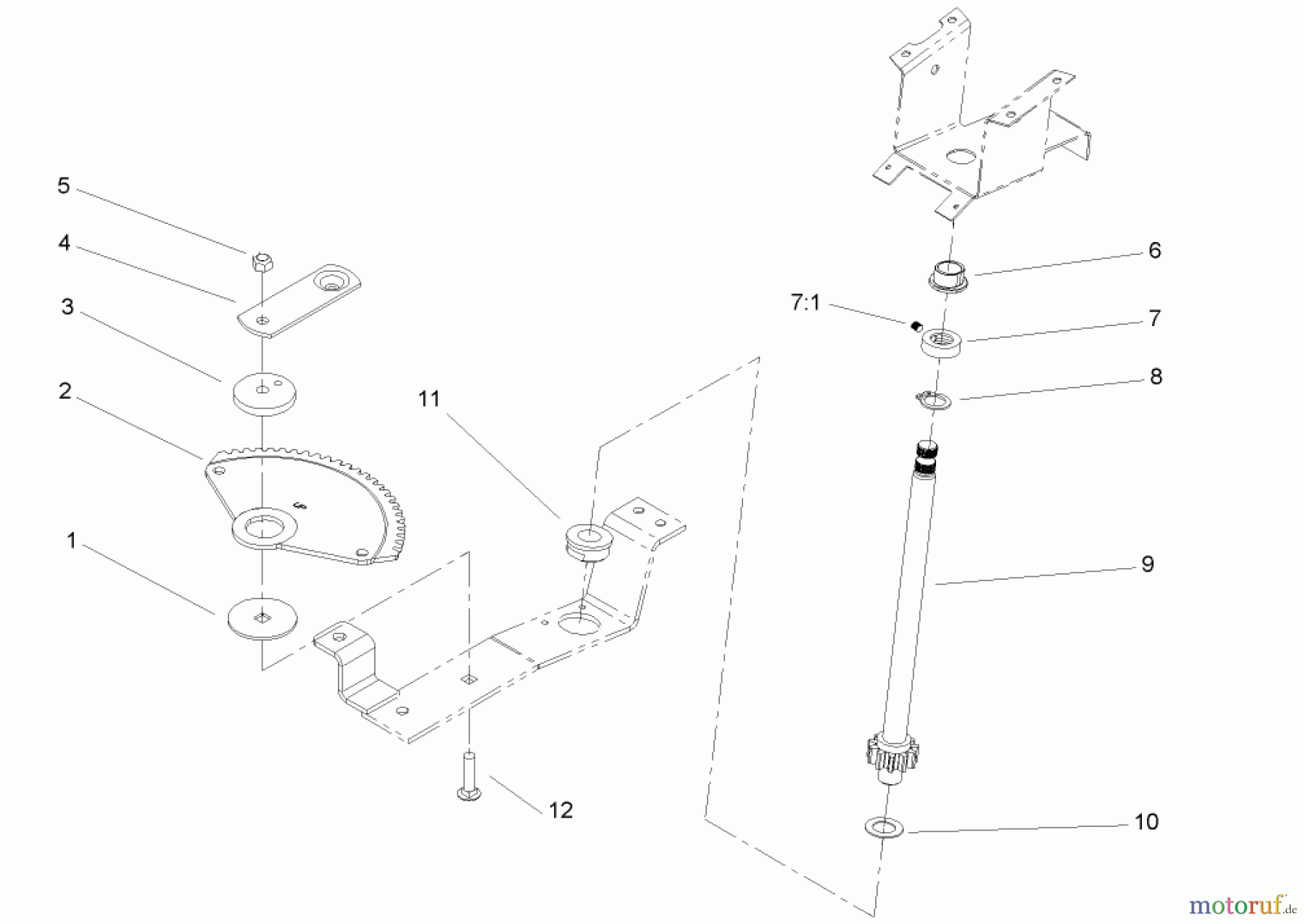 5
4
3
2
1
11
12
6
7:1
7
8
9
10
motoruf.de