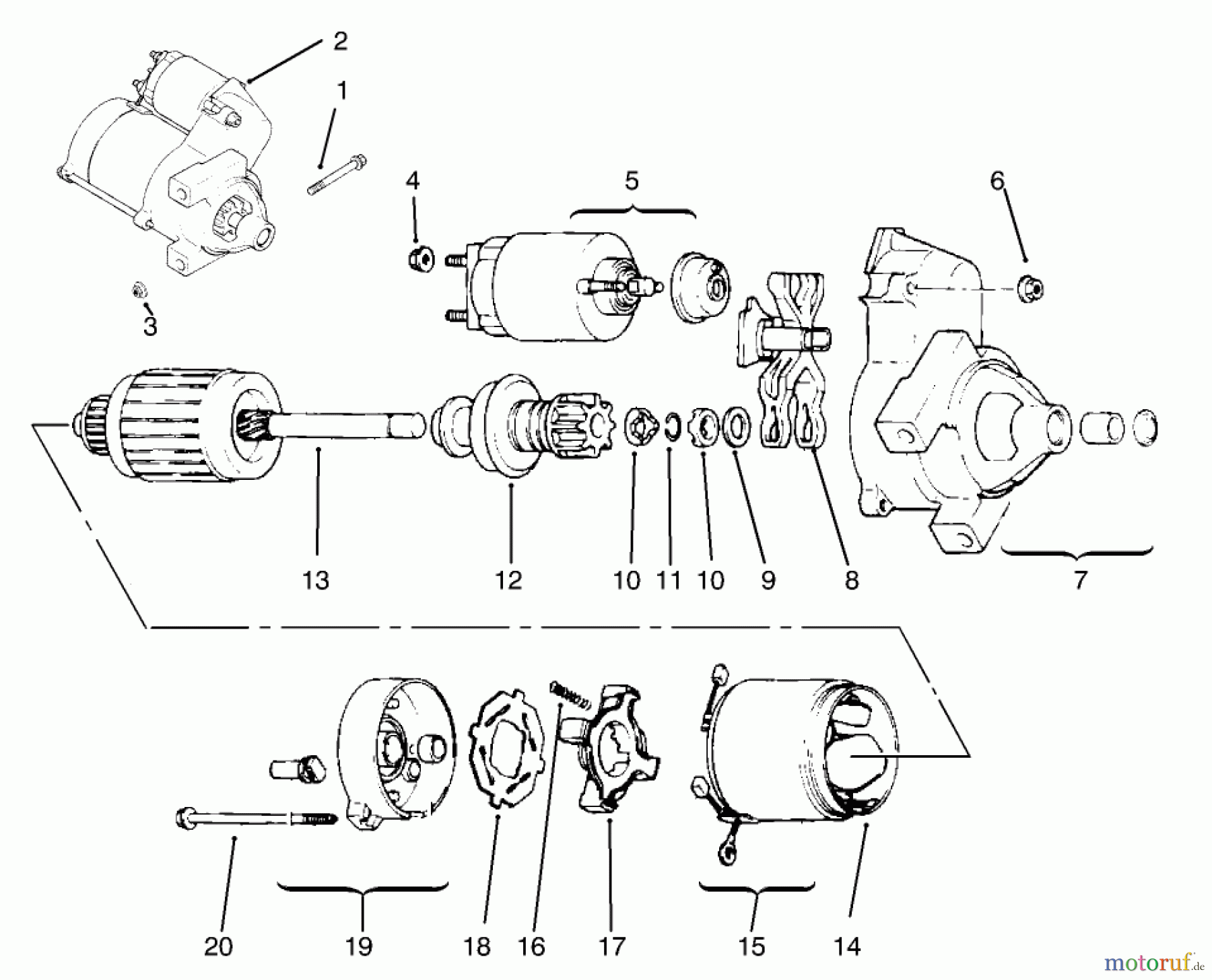 2
1
4
5
6
3
13
12
10
11
10
9
8
7
20
19
18
16
17
15
14
motoruf.de