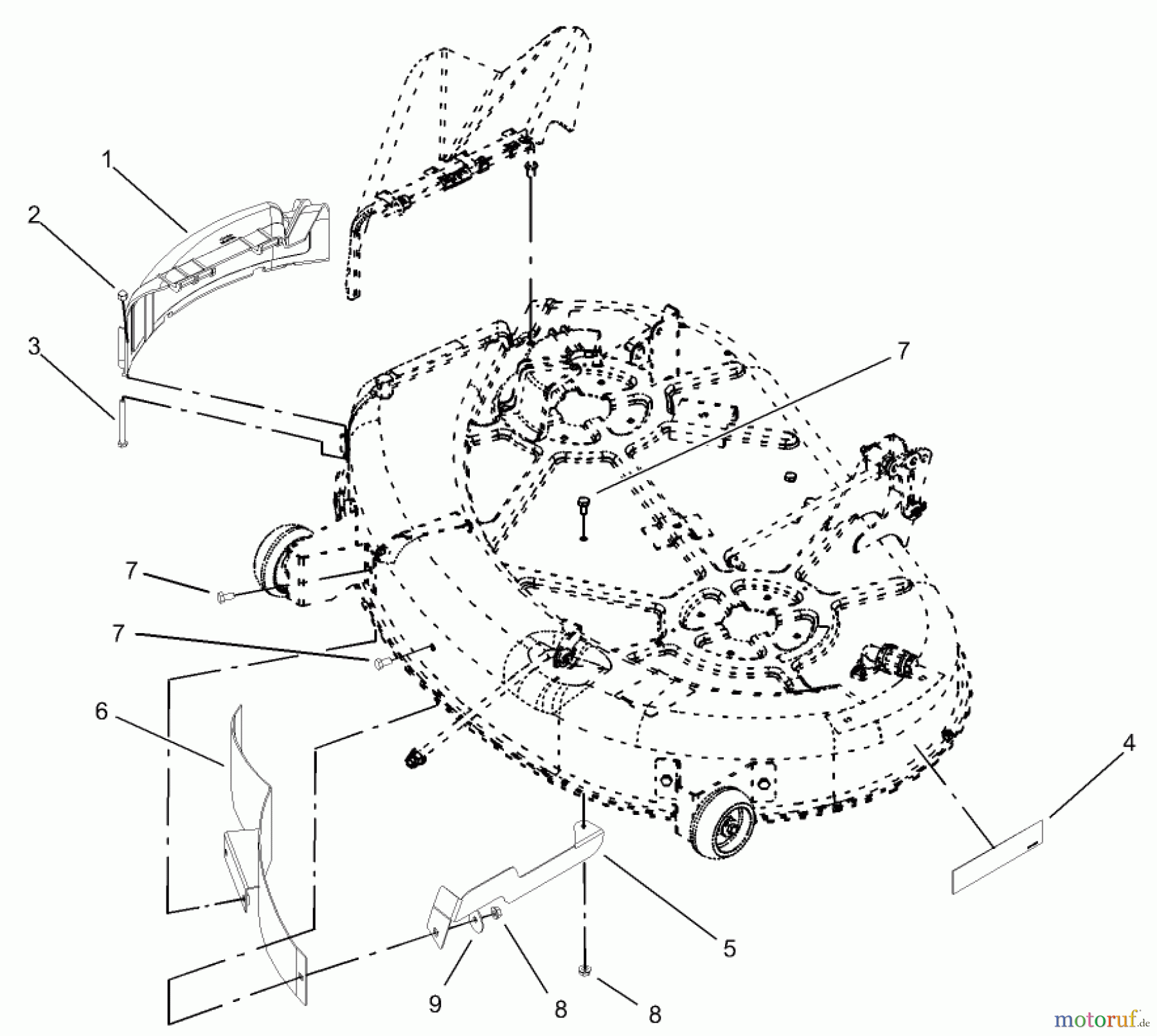 1
2
3
7
7
7
6
4
5
9
8
8
motoruf.de