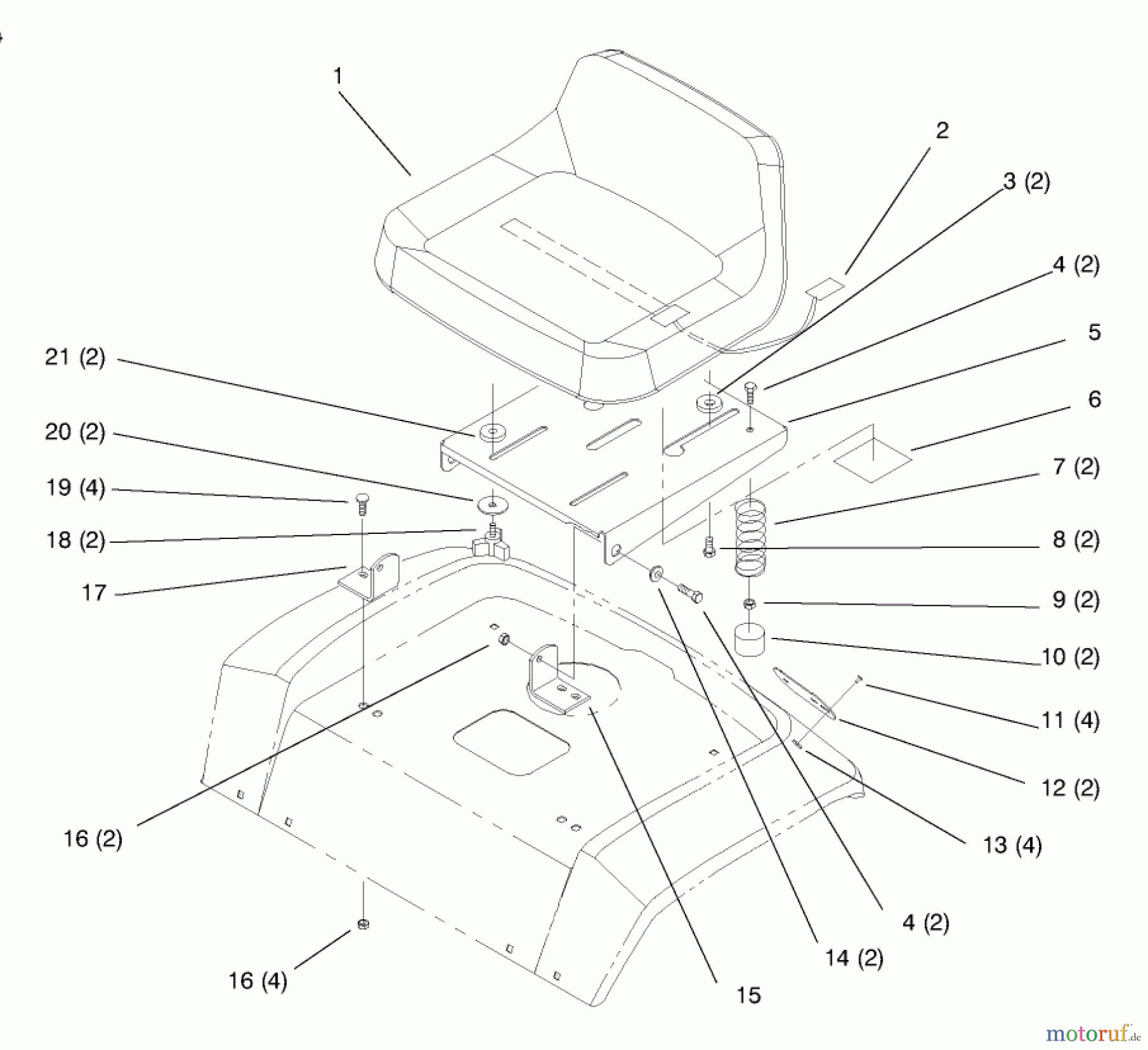 1
2
3 (2)
4 (2)
5
6
7 (2)
8 (2)
9 (2)
10 (2)
11 (4)
12 (2)
13 (4)
4 (2)
14 (2)
15
16 (4)
16 (2)
17
18 (2)
19 (4)
20 (2)
21 (2)
motoruf.de