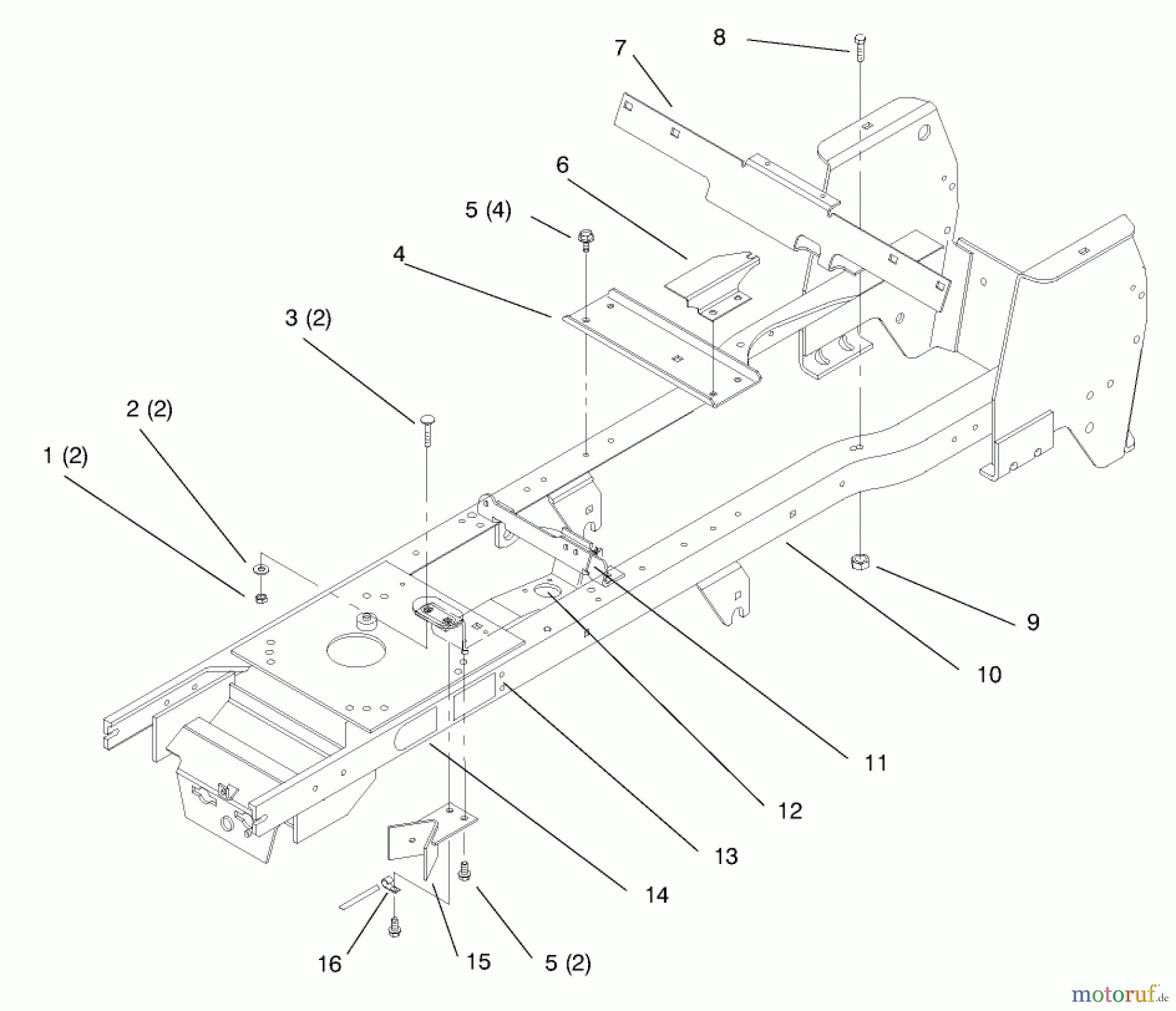 8
7
6
5 (4)
4
3 (2)
2 (2)
1 (2)
9
10
11
12
13
14
16
15
5 (2)
motoruf.de