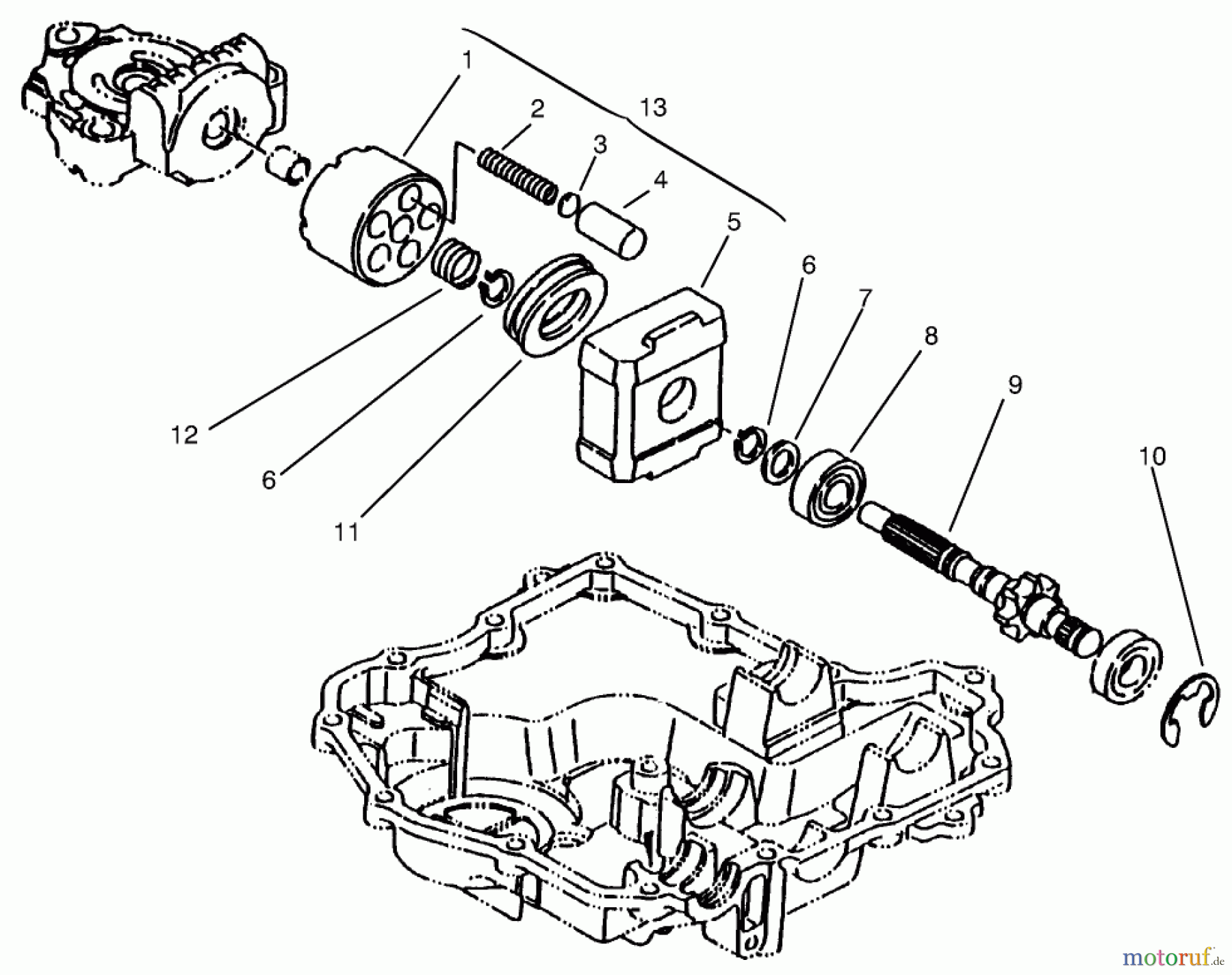 1
2
13
3
4
5
6
7
8
9
10
12
6
11
motoruf.de