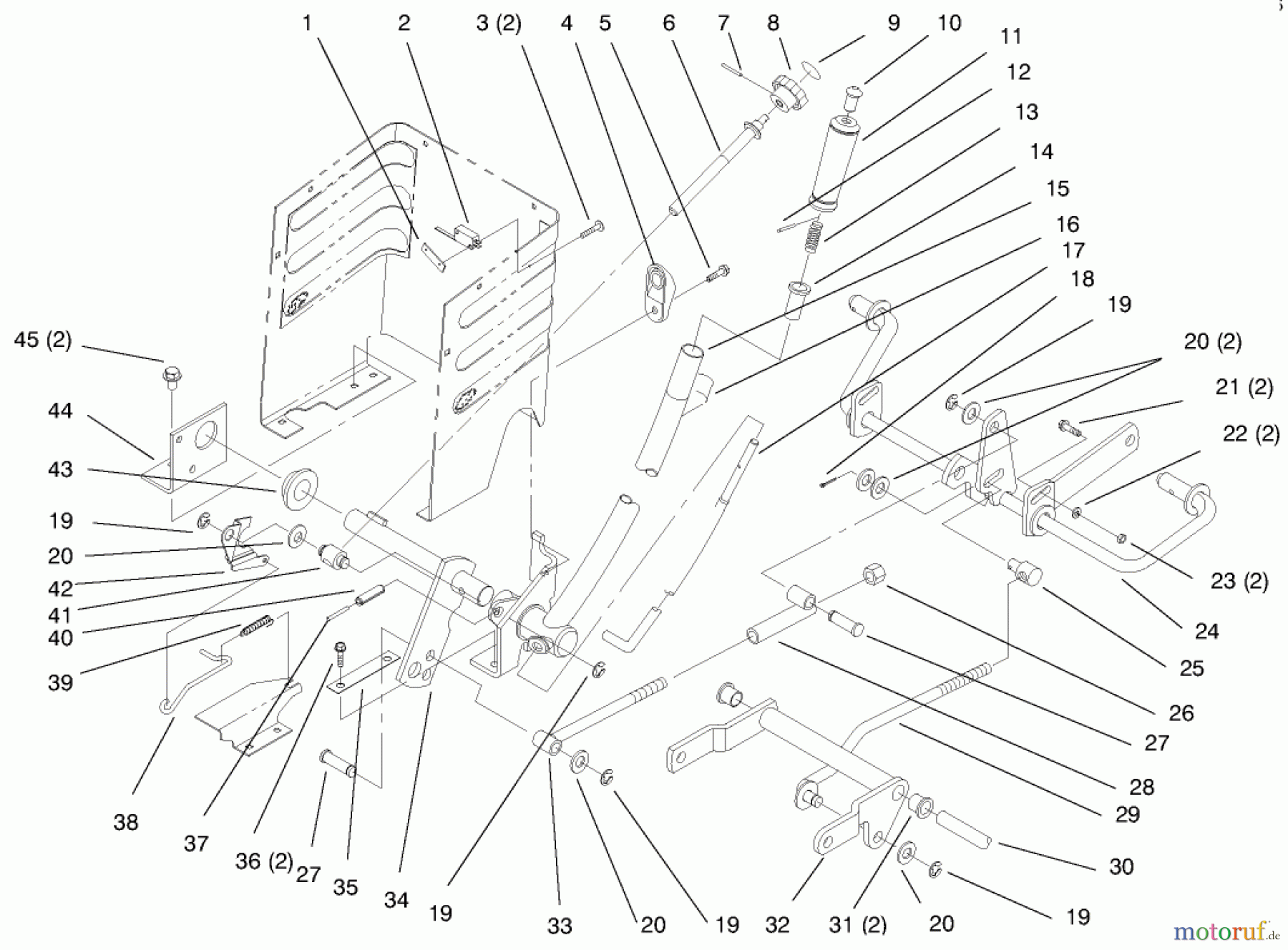 1
2
3 (2)
4
5
6
7
8
9
10
11
12
13
14
15
16
17
18
19
20 (2)
21 (2)
22 (2)
23 (2)
24
25
26
27
28
29
30
19
20
31 (2)
32
19
20
33
19
34
35
27
36 (2)
37
38
39
40
41
42
20
19
43
44
45 (2)
motoruf.de