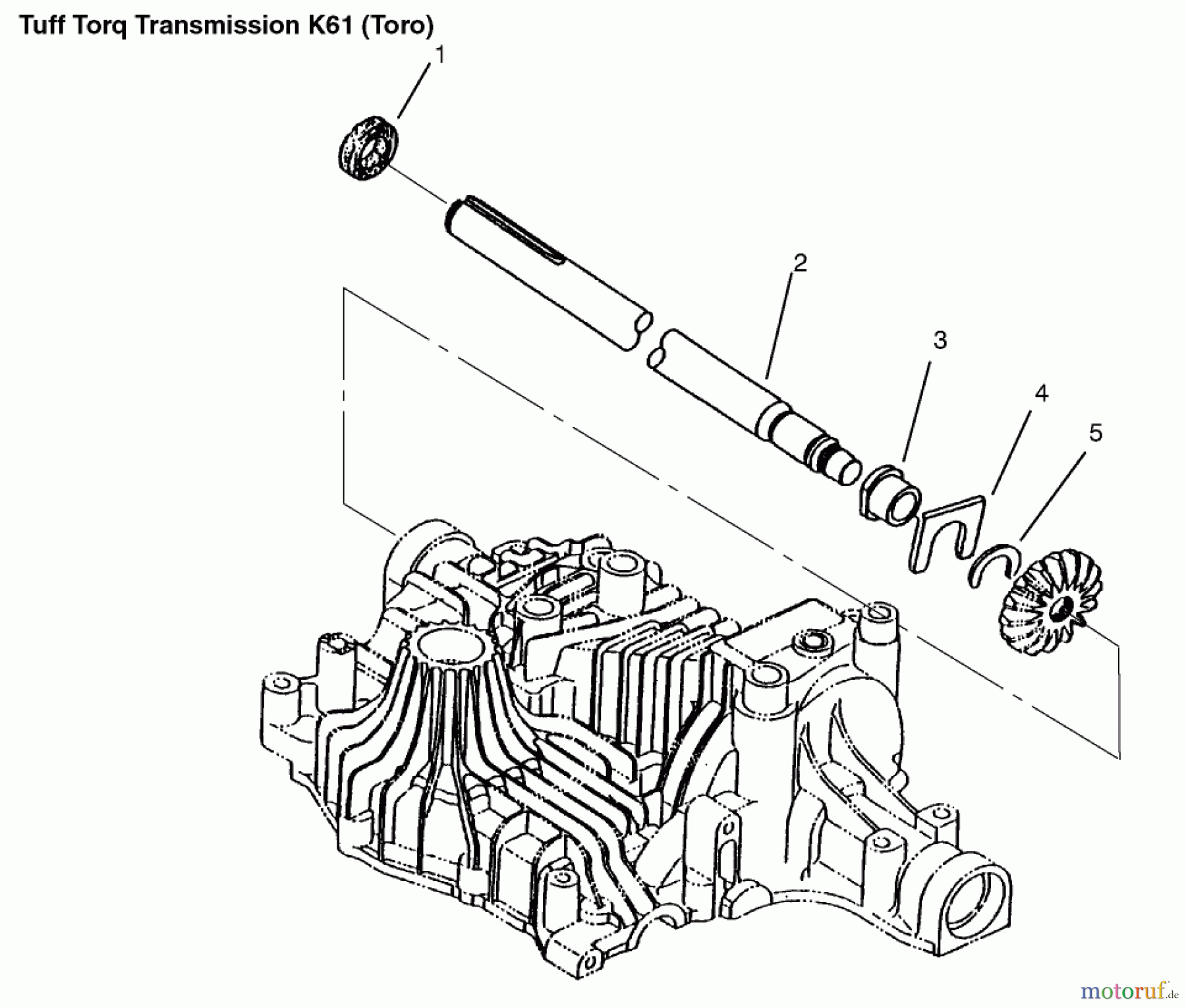 Tuff Torq Transmission K61 (Toro)

1

2

3

4

5

motoruf.de