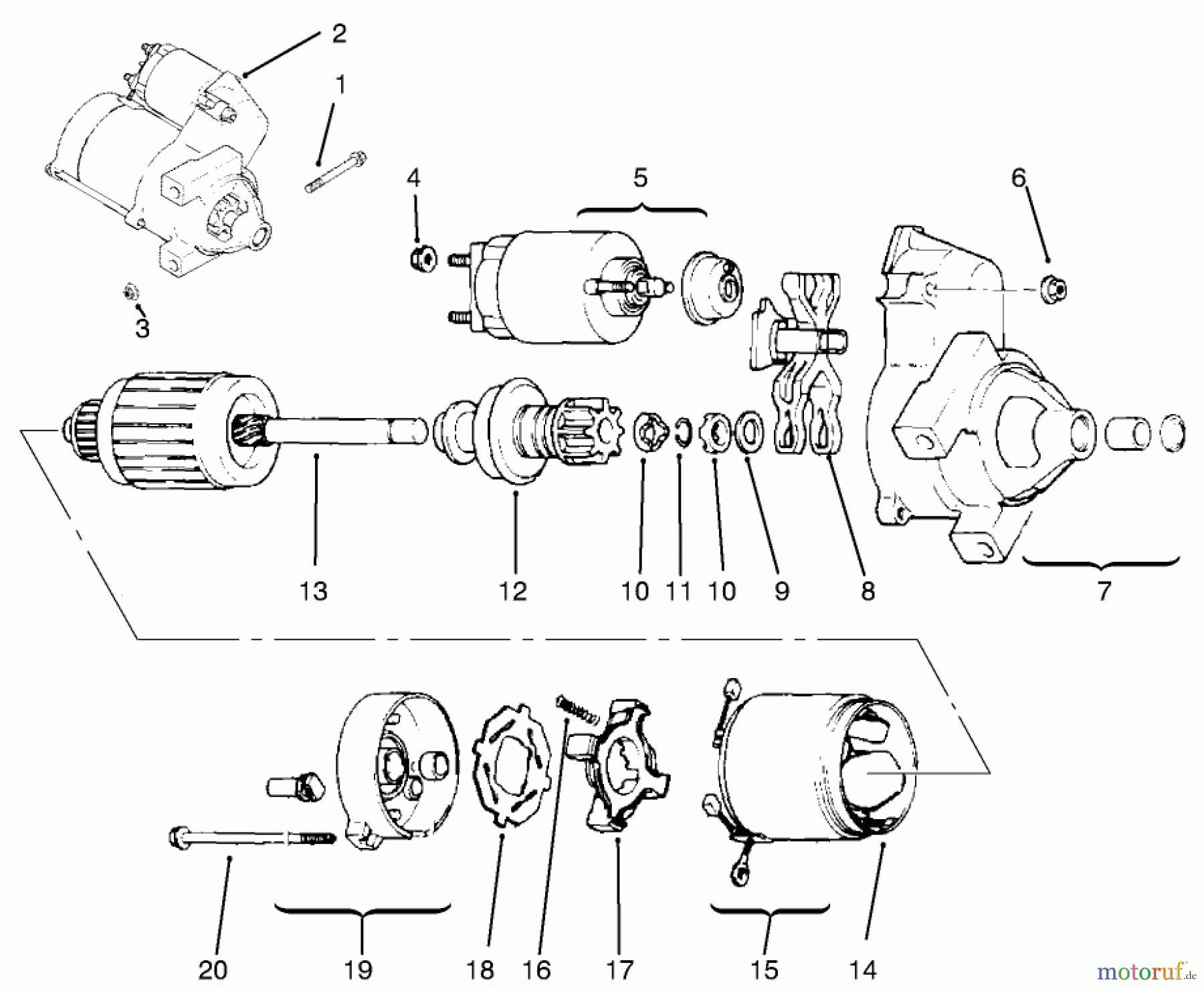 2
1
4
5
6
3
13
12
10
11
10
9
8
7
20
19
18
16
17
15
14
motoruf.de