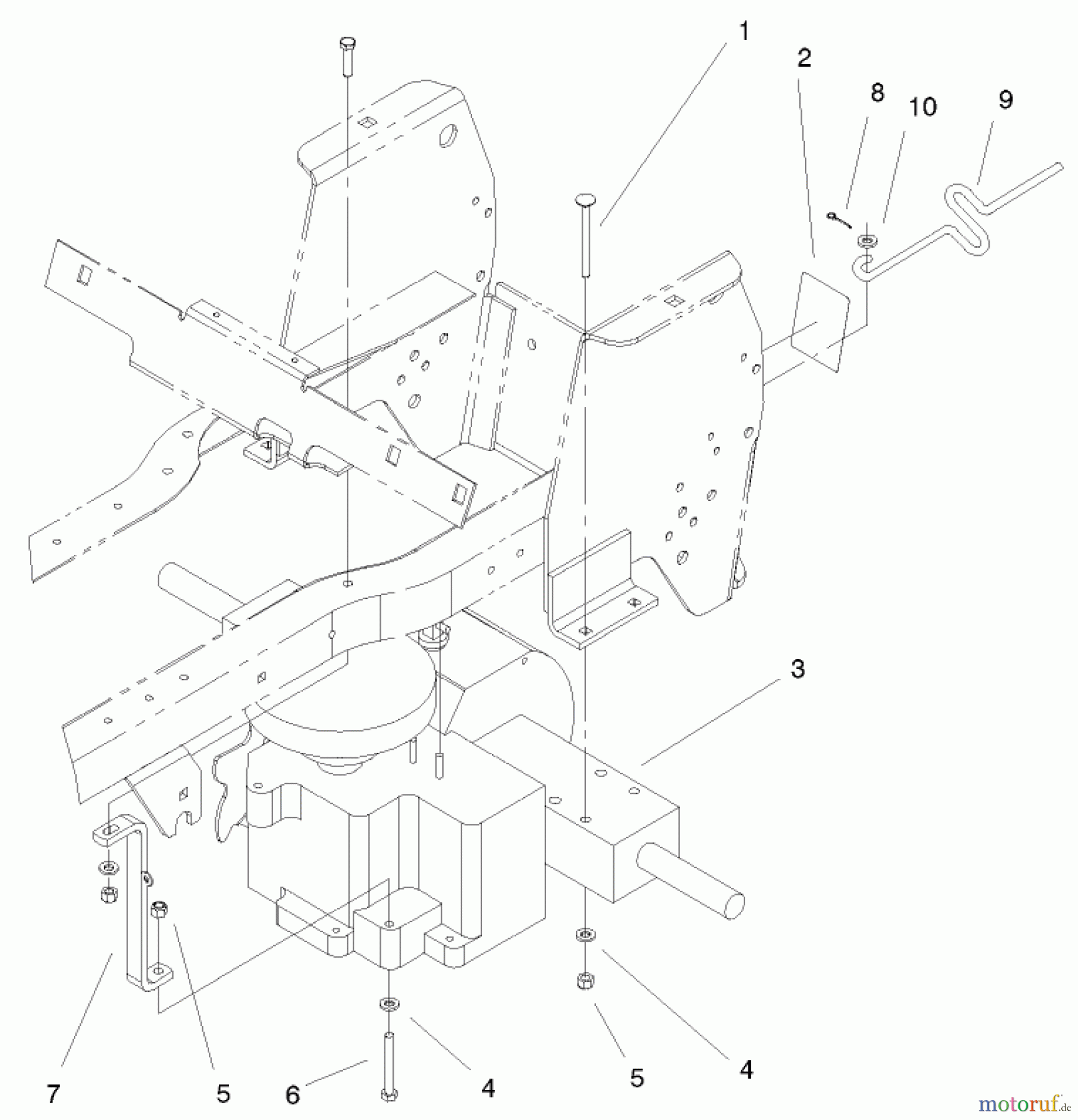 1
2
8
10
9
3
7
5
6
4
5
4
motoruf.de