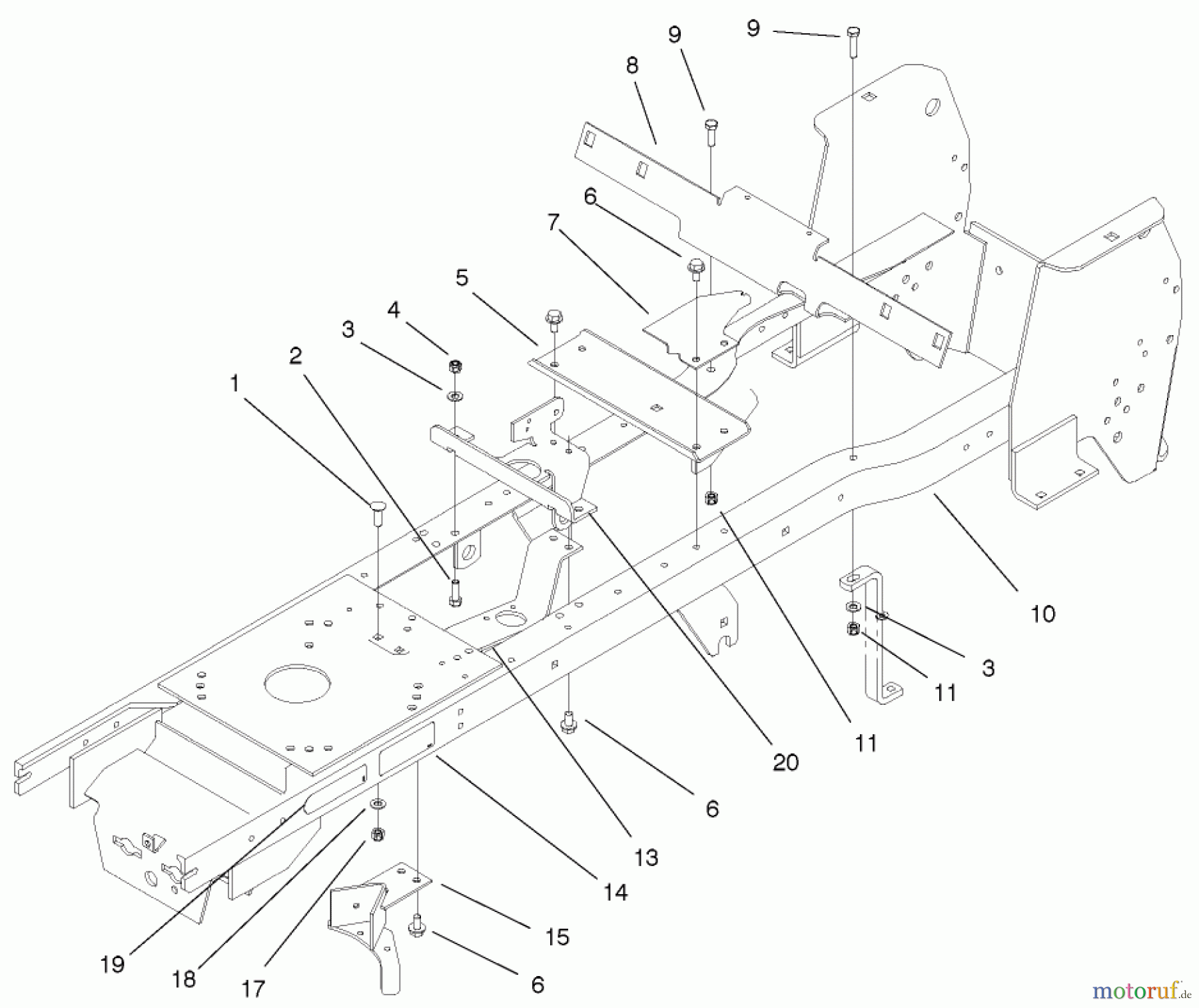 9
9
8
6
7
5
4
3
2
1
10
3
11
11
20
6
13
14
15
6
17
18
19
motoruf.de