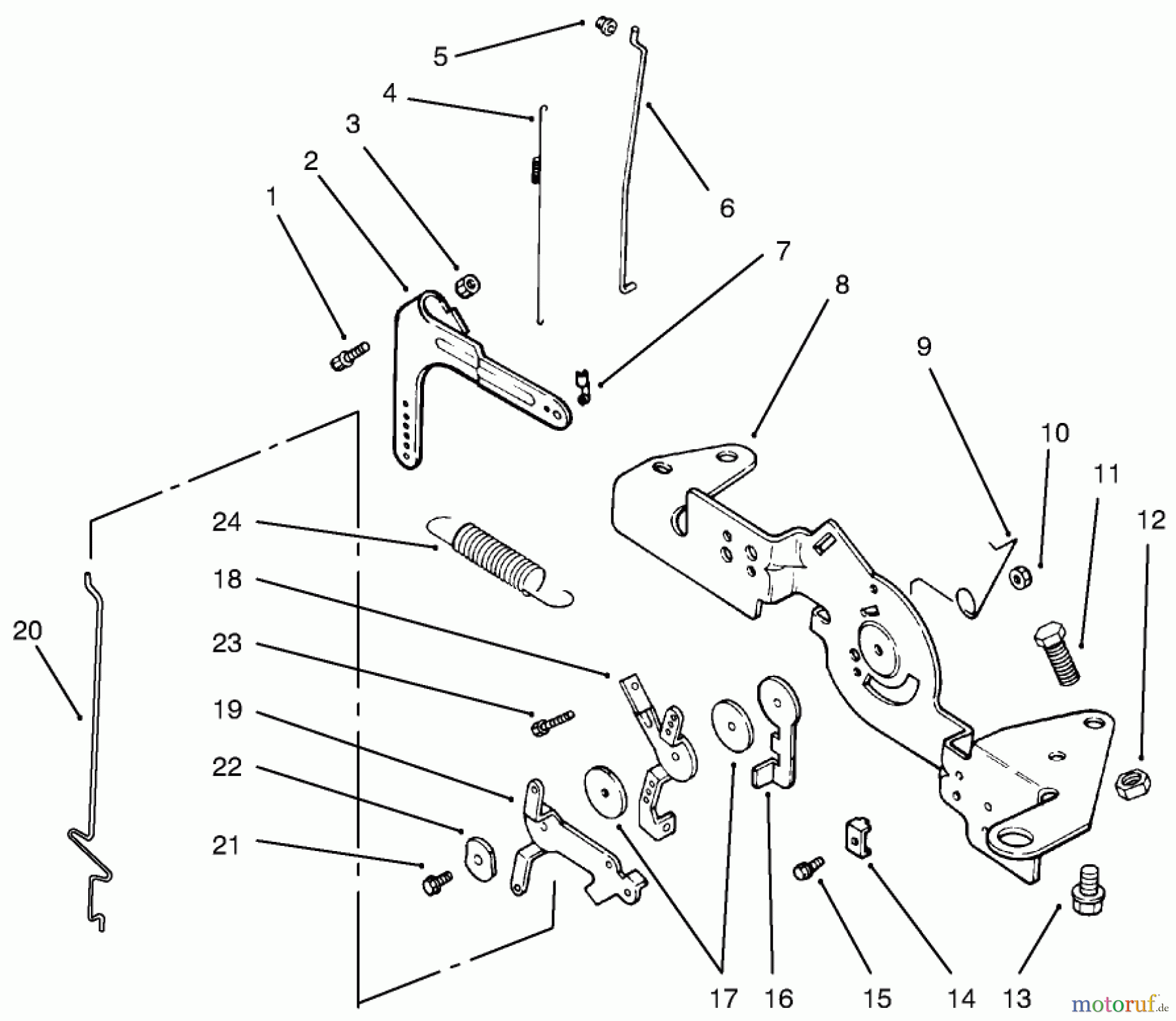 5
4
3
2
1
6
7
8
9
10
11
12
24
18
20
23
19
22
21
17
16
15
14
13
motoruf.de