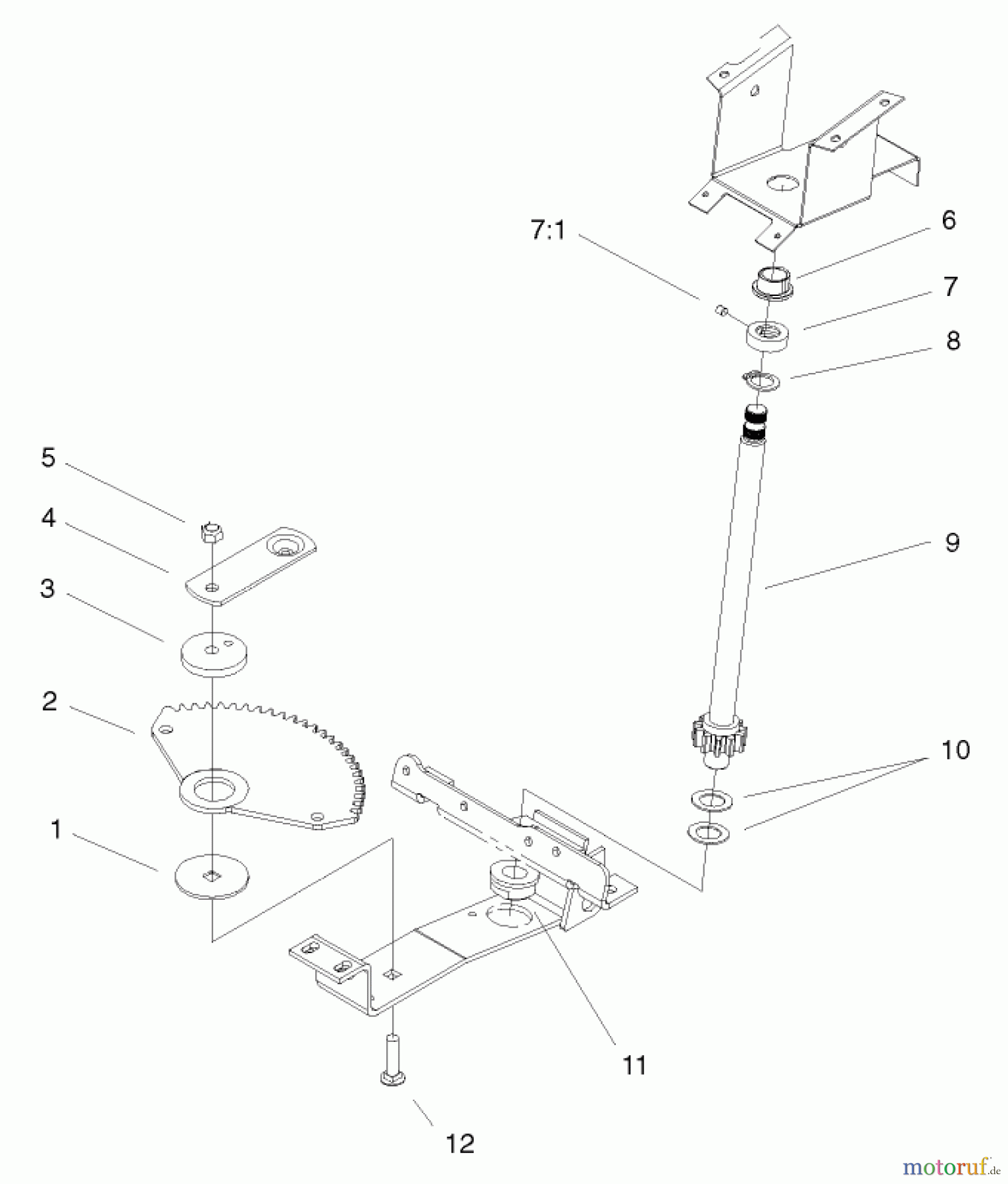 7:1
6
7
8
5
4
3
9
2
10
1
11
12
motoruf.de