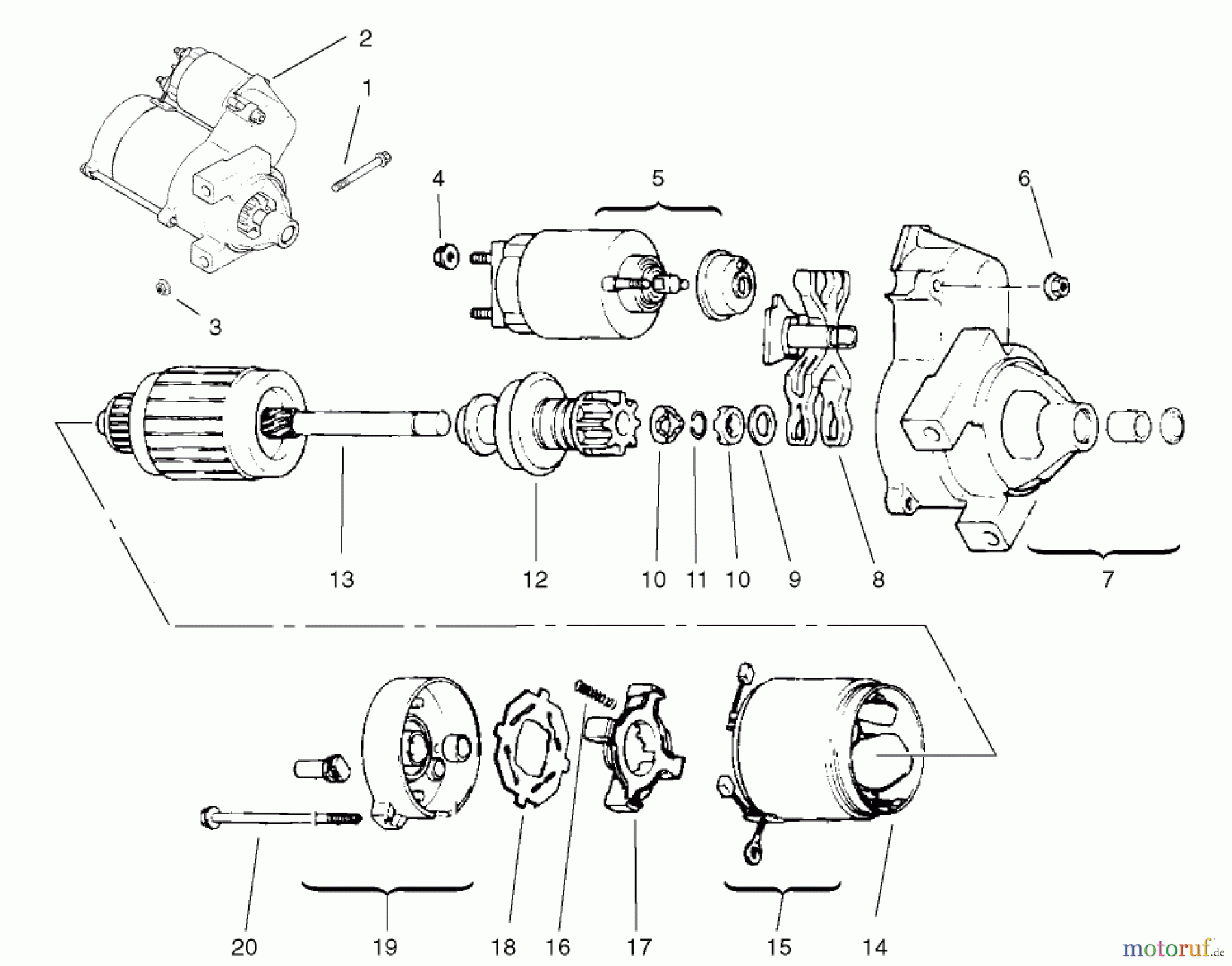 2
1
4
5
6
3
13
12
10
11
10
9
8
7
20
19
18
16
17
15
14
motoruf.de