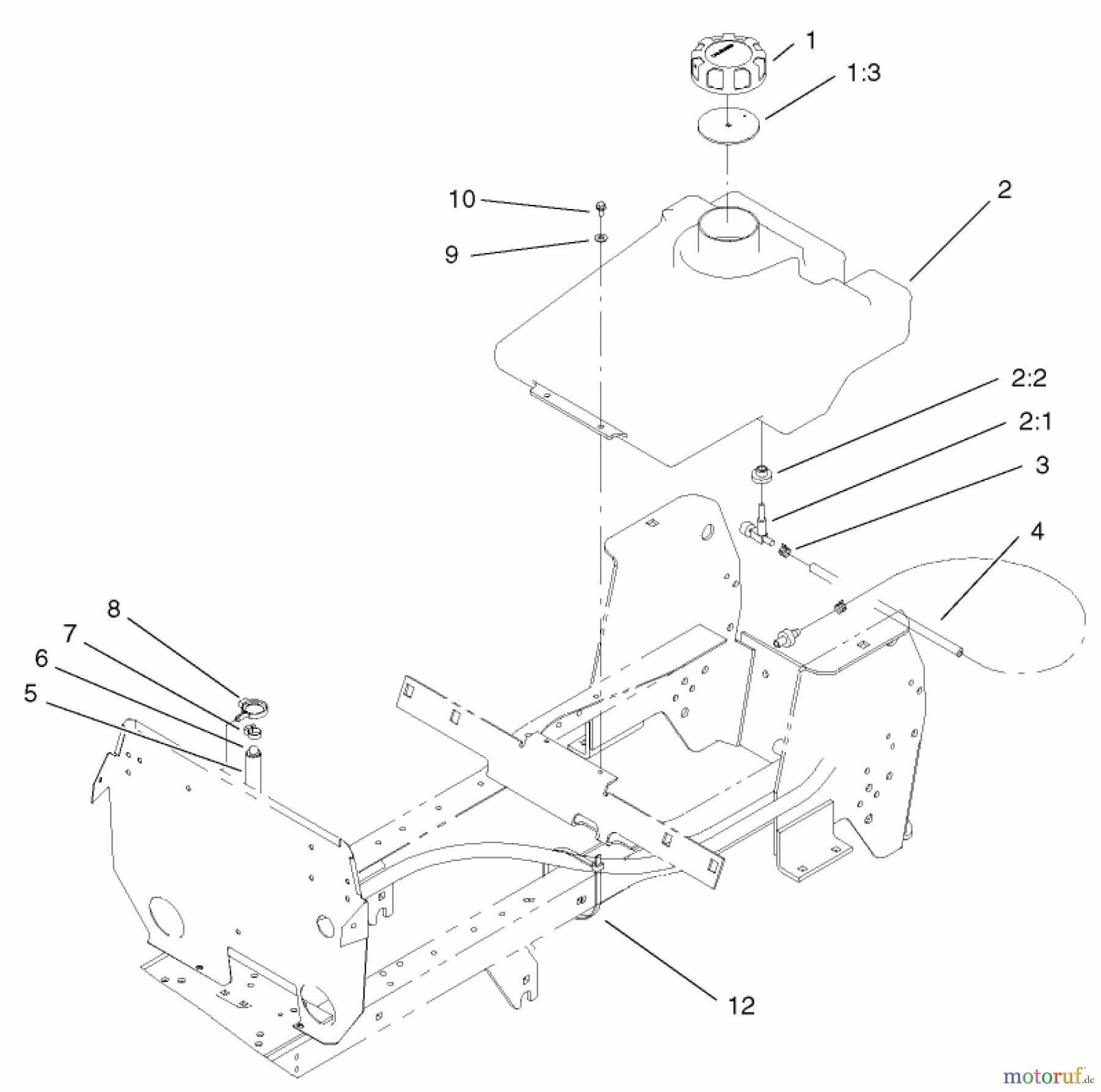 1
1:3
2
10
9
2:2
2:1
3
4
8
7
6
5
12
motoruf.de