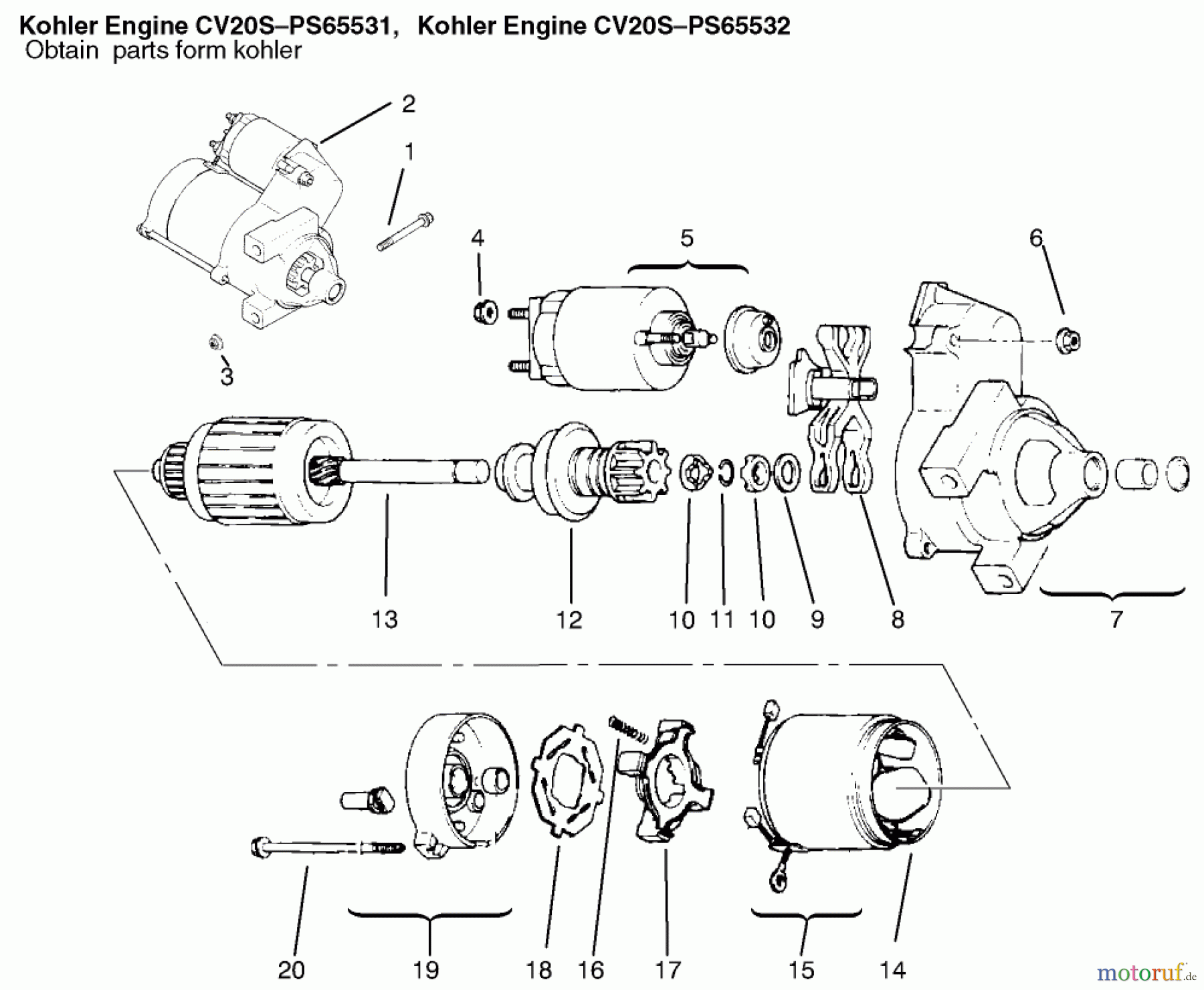 Kohler Engine CV20S–PS65531, Kohler Engine CV20S–PS65532
Obtain parts form kohler

2
1
4
5
6
3
13
12
10
11
10
9
8
7
20
19
18
16
17
15
14

motoruf.de