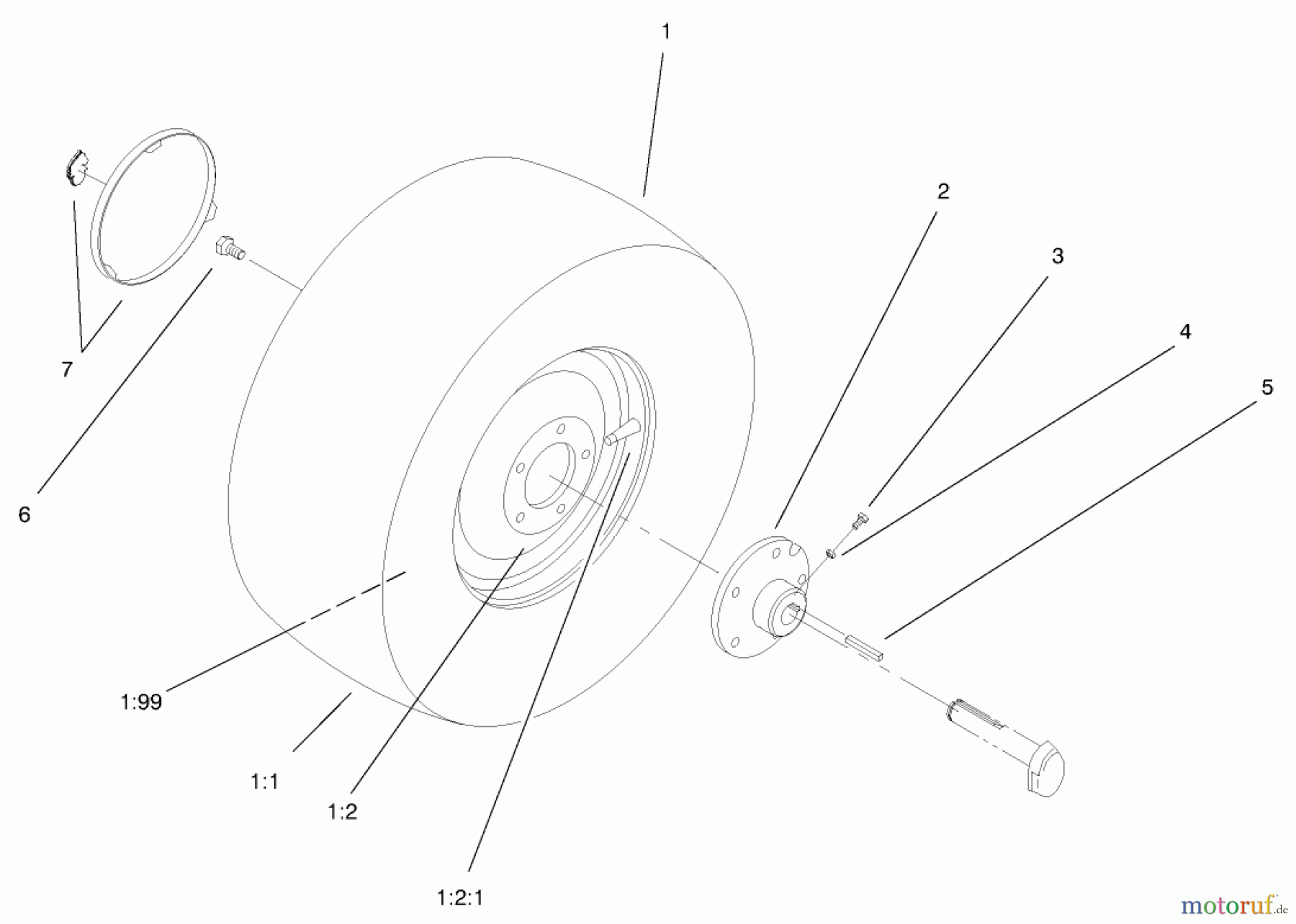 1

2

3

4

5

7

6

1:99

1:1

1:2

1:2:1

motoruf.de